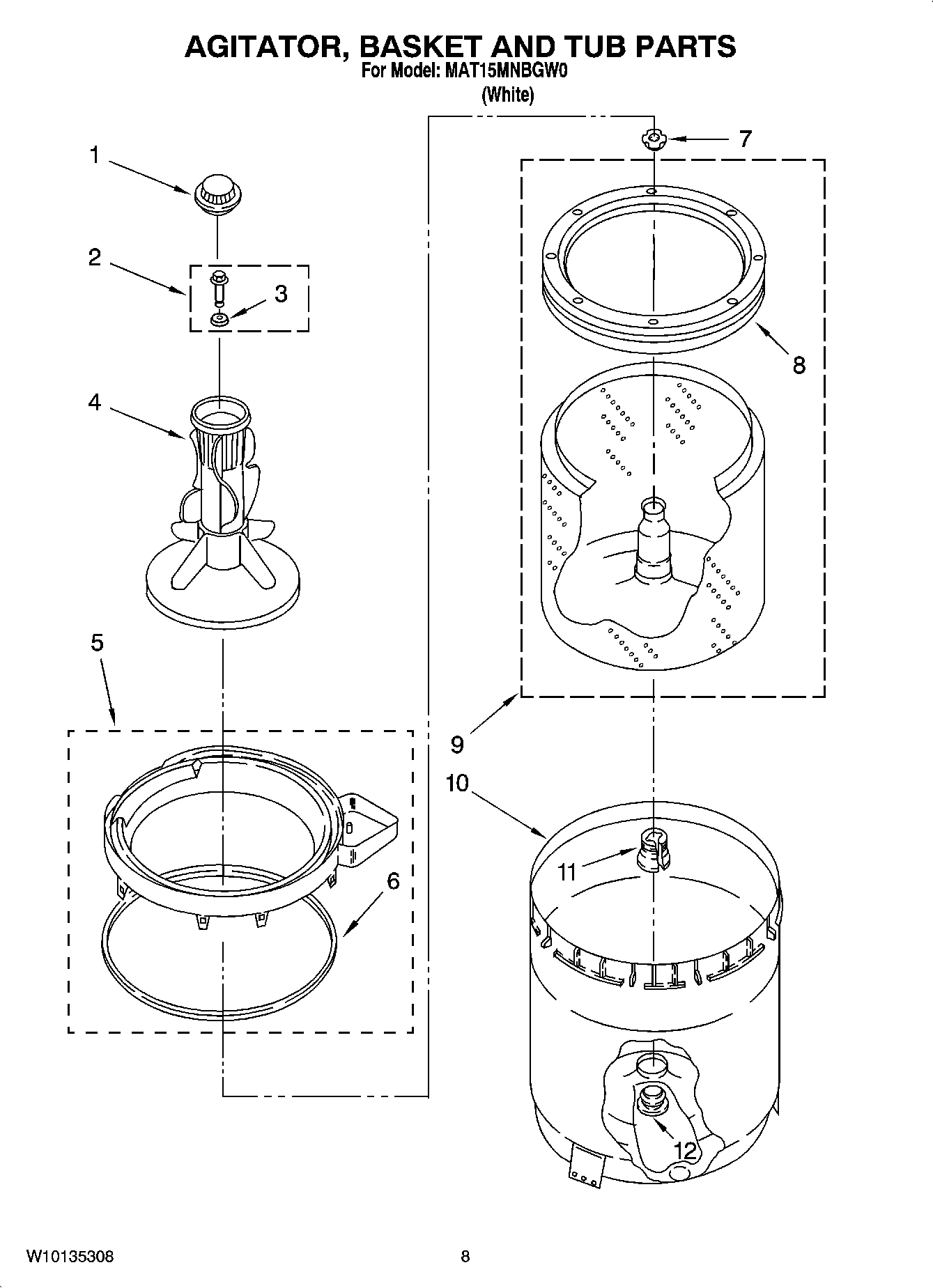 AGITATOR, BASKET AND TUB PARTS
For Model: MAT15MNBGW0
(White)

1
2
3
4
5
6
7
8
9
10
11
12

W10135308
8