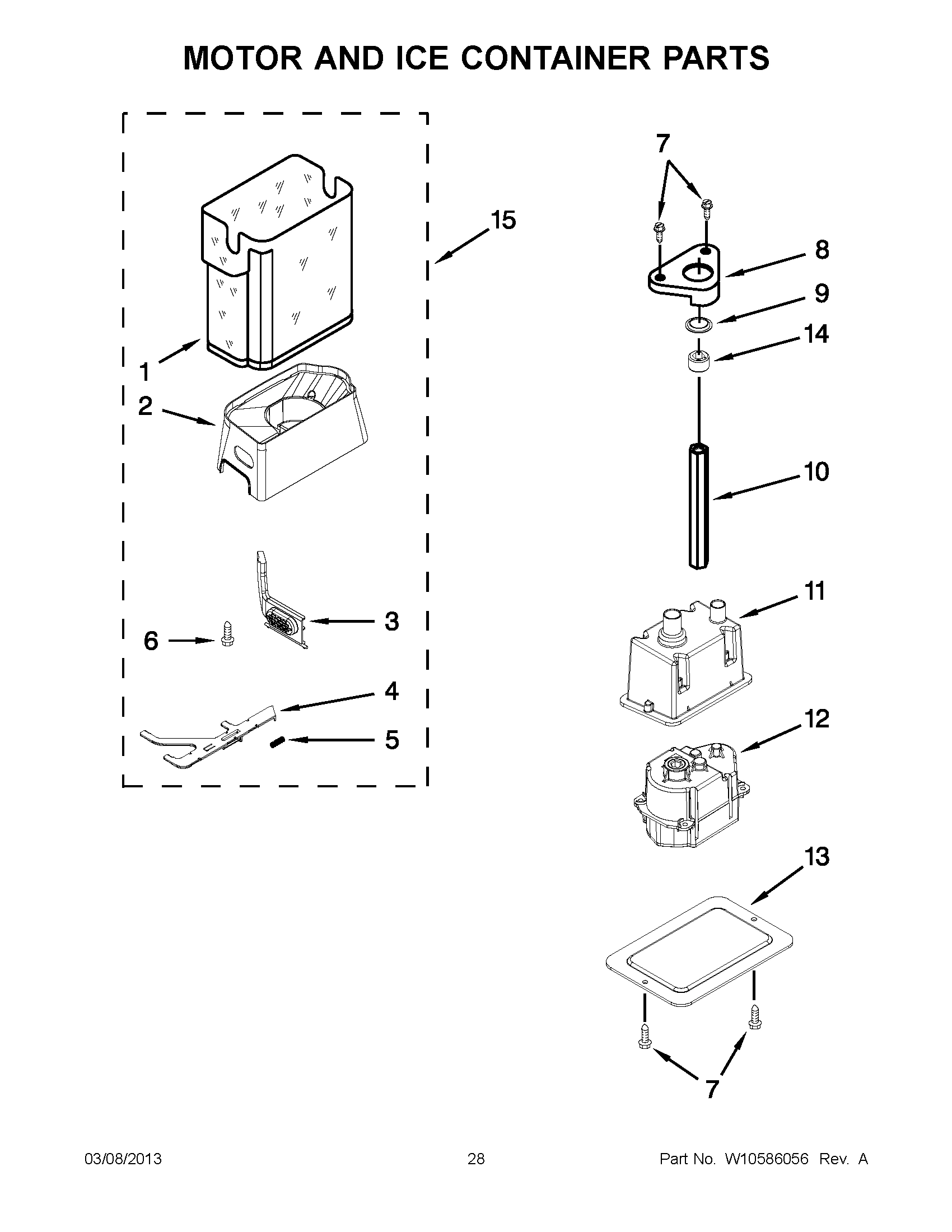 MOTOR AND ICE CONTAINER PARTS

15

1

2

3

6

4

5

7

8

9

14

10

11

12

13

7

03/08/2013 28 Part No. W10586056 Rev. A