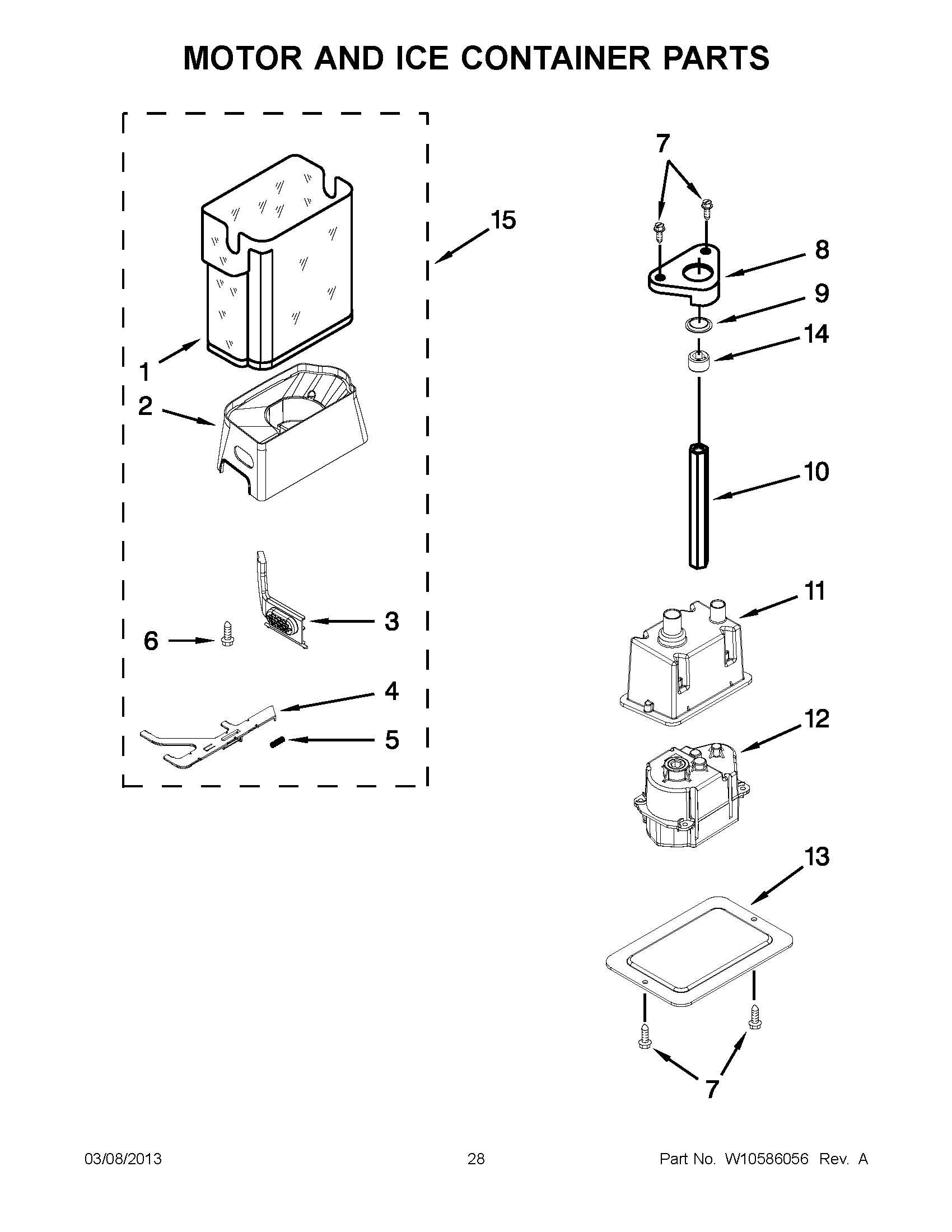 MOTOR AND ICE CONTAINER PARTS

15
1
2
3
6
4
5

7
8
9
14
10
11
12
13
7

03/08/2013 28 Part No. W10586056 Rev. A