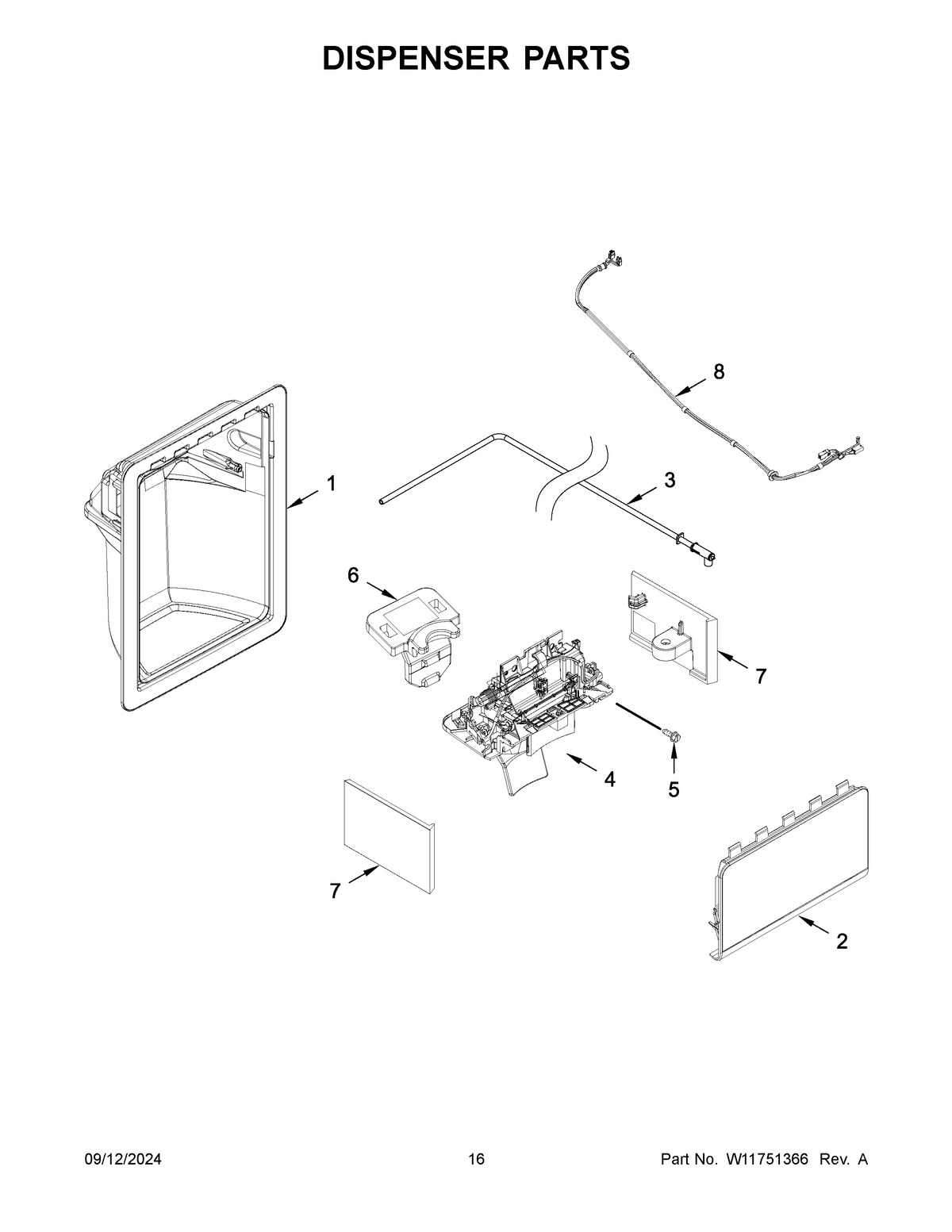 DISPENSER PARTS

8

1

3

6

7

4

5

7

2

09/12/2024

16

Part No. W11751366 Rev. A