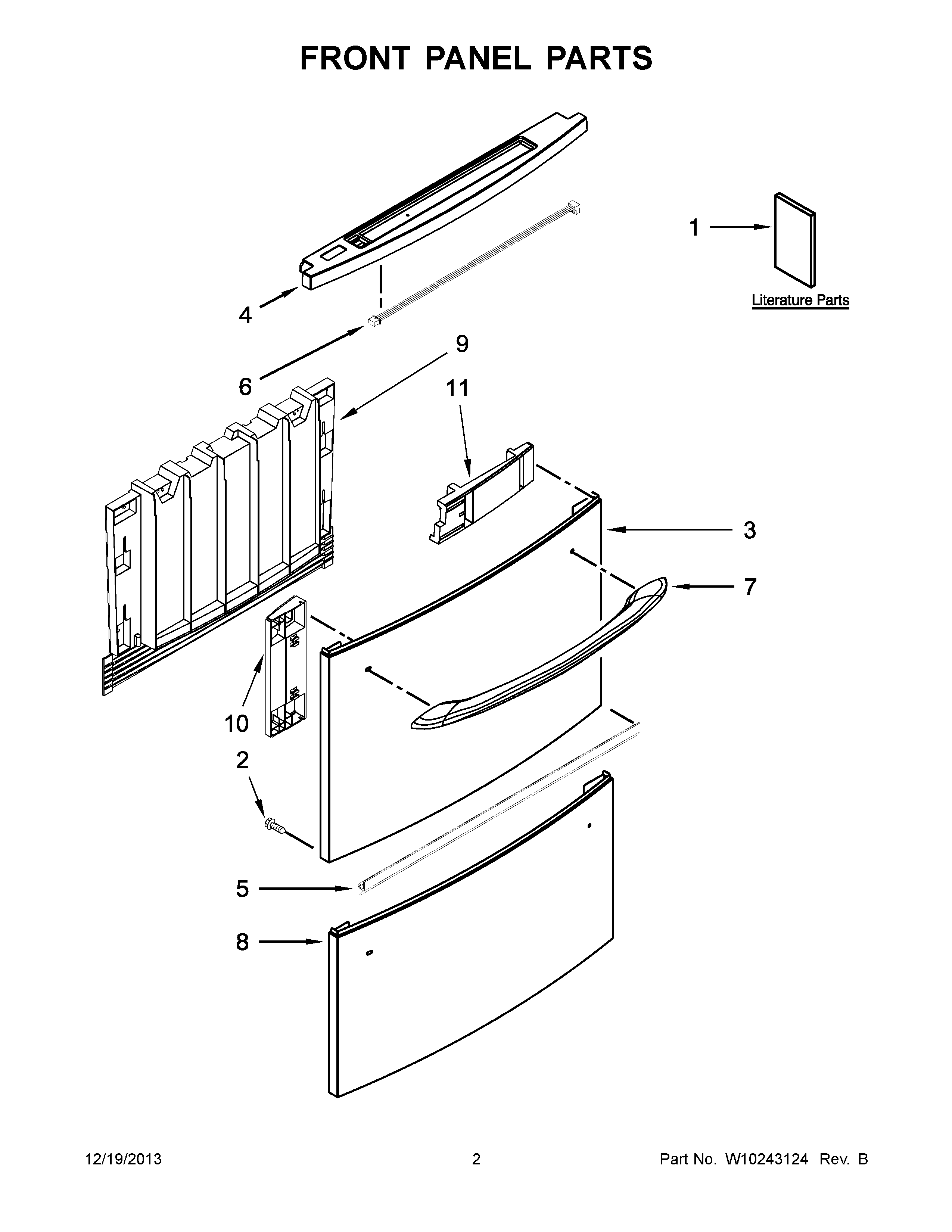 FRONT PANEL PARTS

1

Literature Parts

4

6

9

11

3

7

10

2

5

8

12/19/2013

2

Part No. W10243124 Rev. B