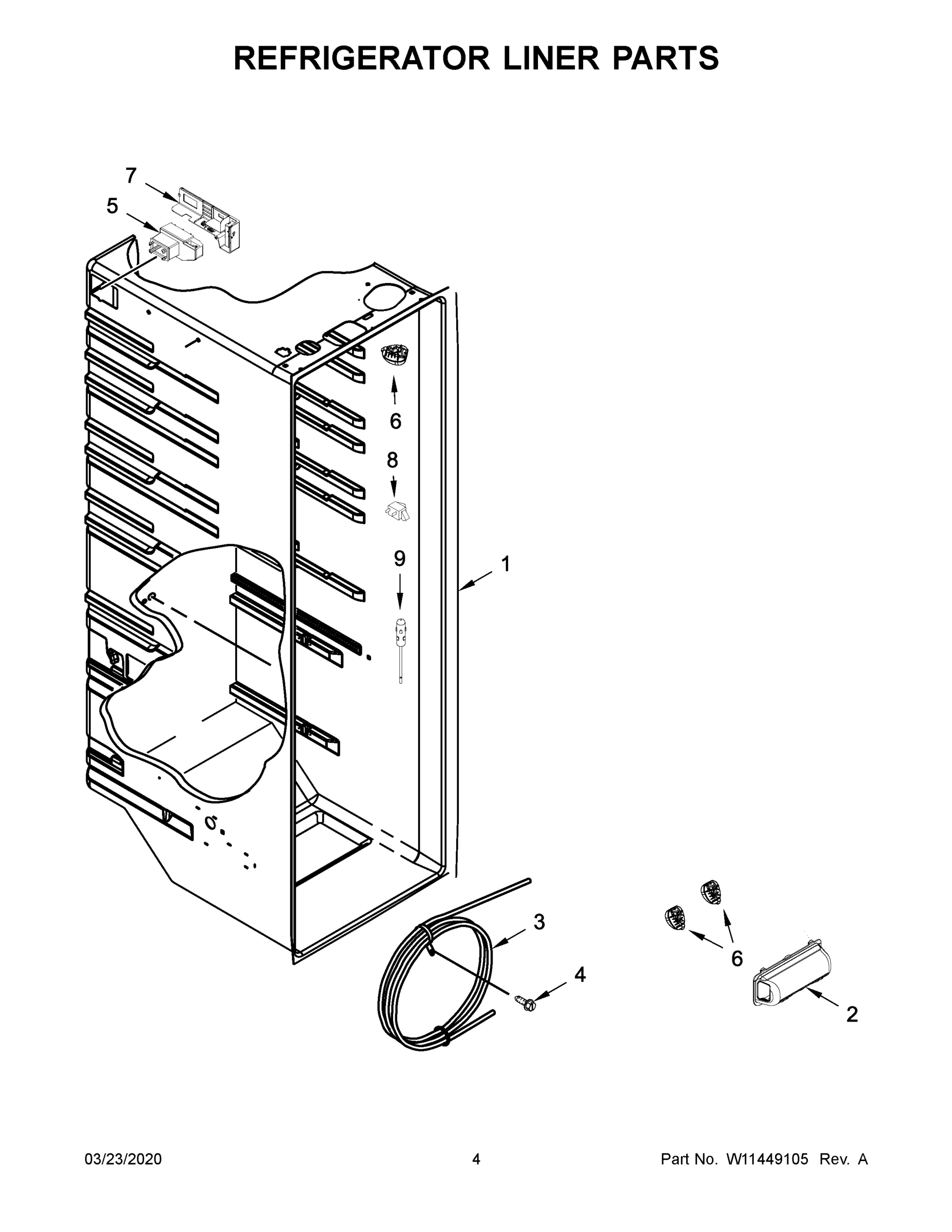 REFRIGERATOR LINER PARTS

7
5
6
8
9
1
3
4
6
2

03/23/2020
4
Part No. W11449105 Rev. A