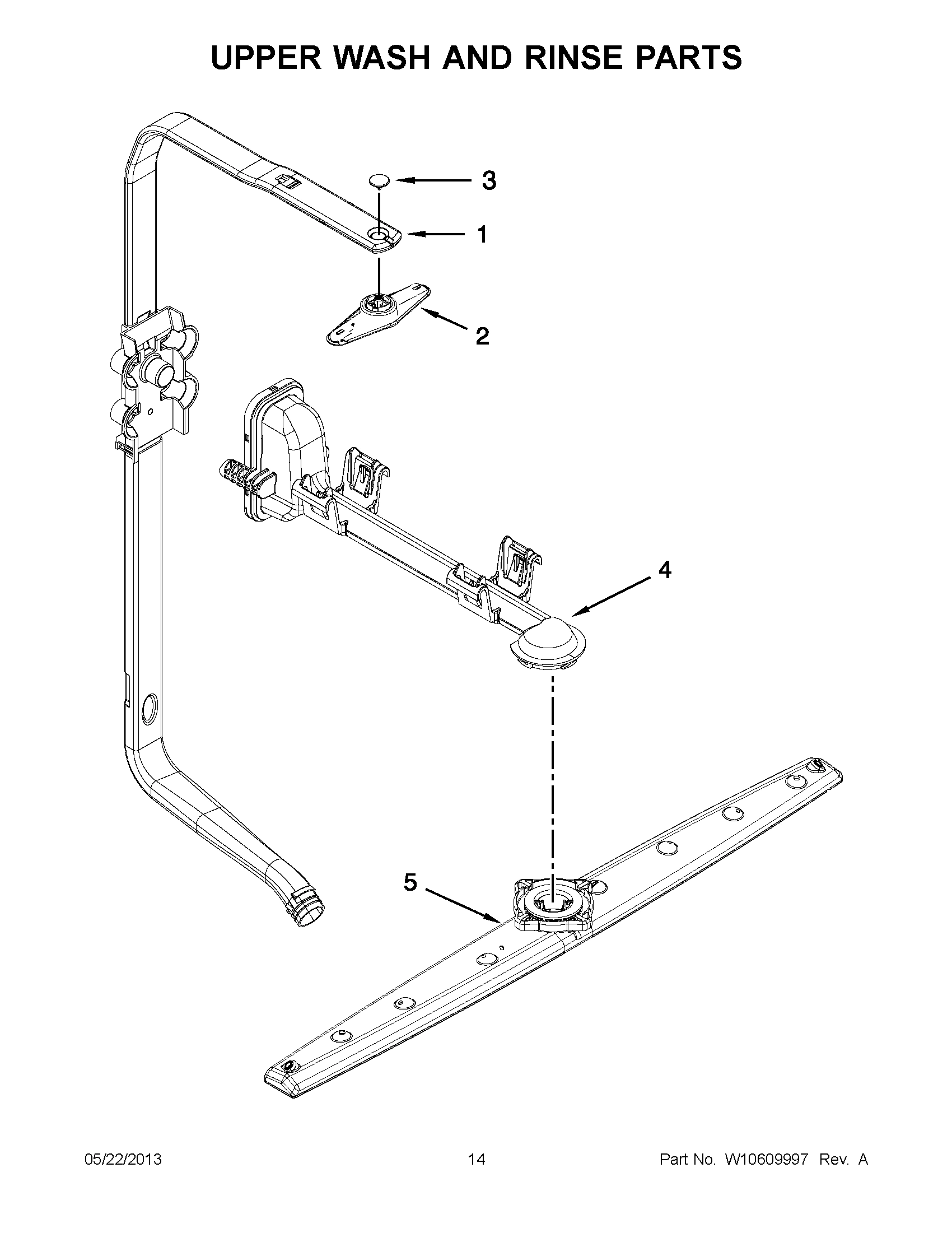 UPPER WASH AND RINSE PARTS

3

1

2

4

5

05/22/2013

14

Part No. W10609997 Rev. A