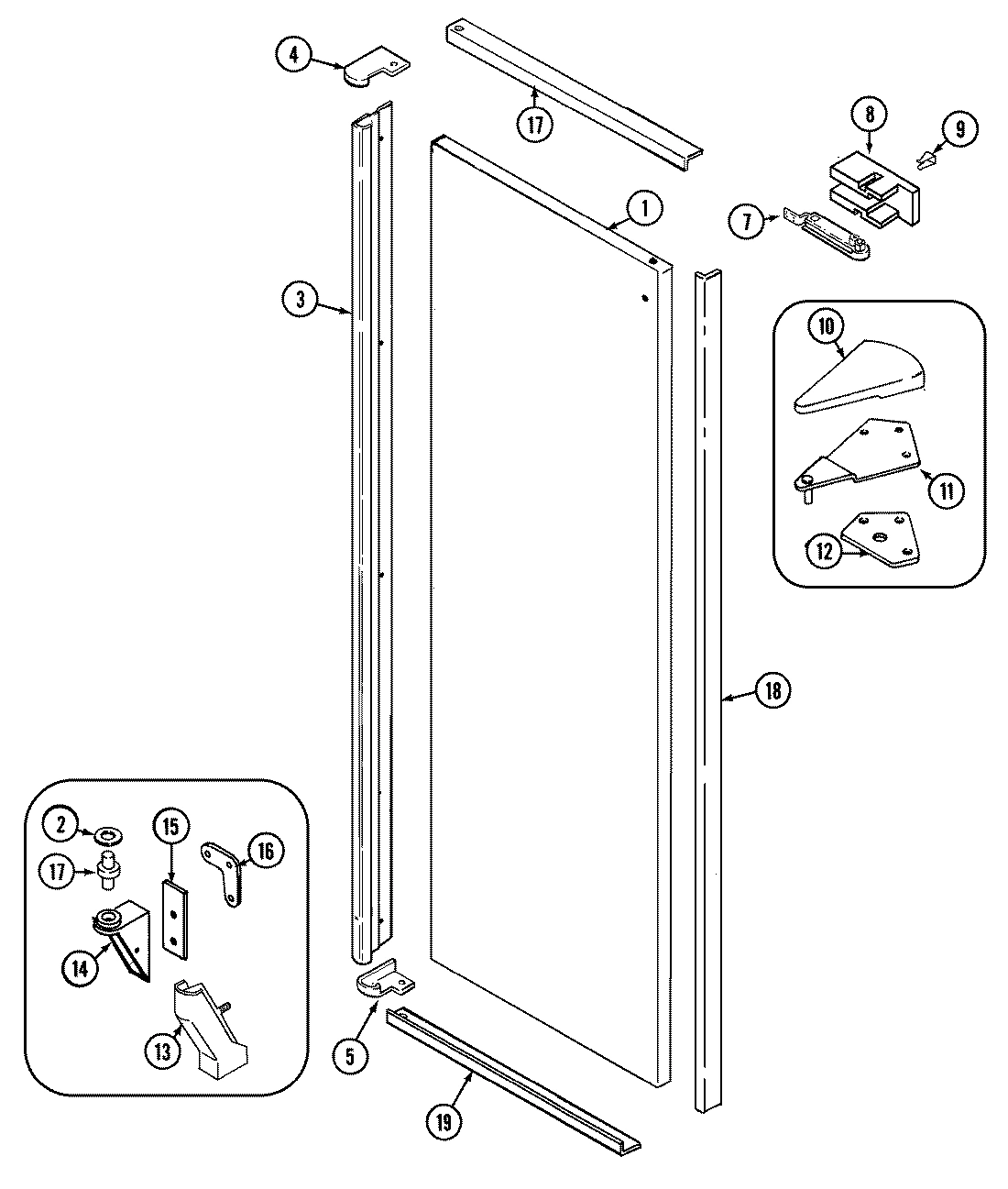 4
17
8
9
1
7
3
10
11
12
18
2
15
16
17
14
13
5
19