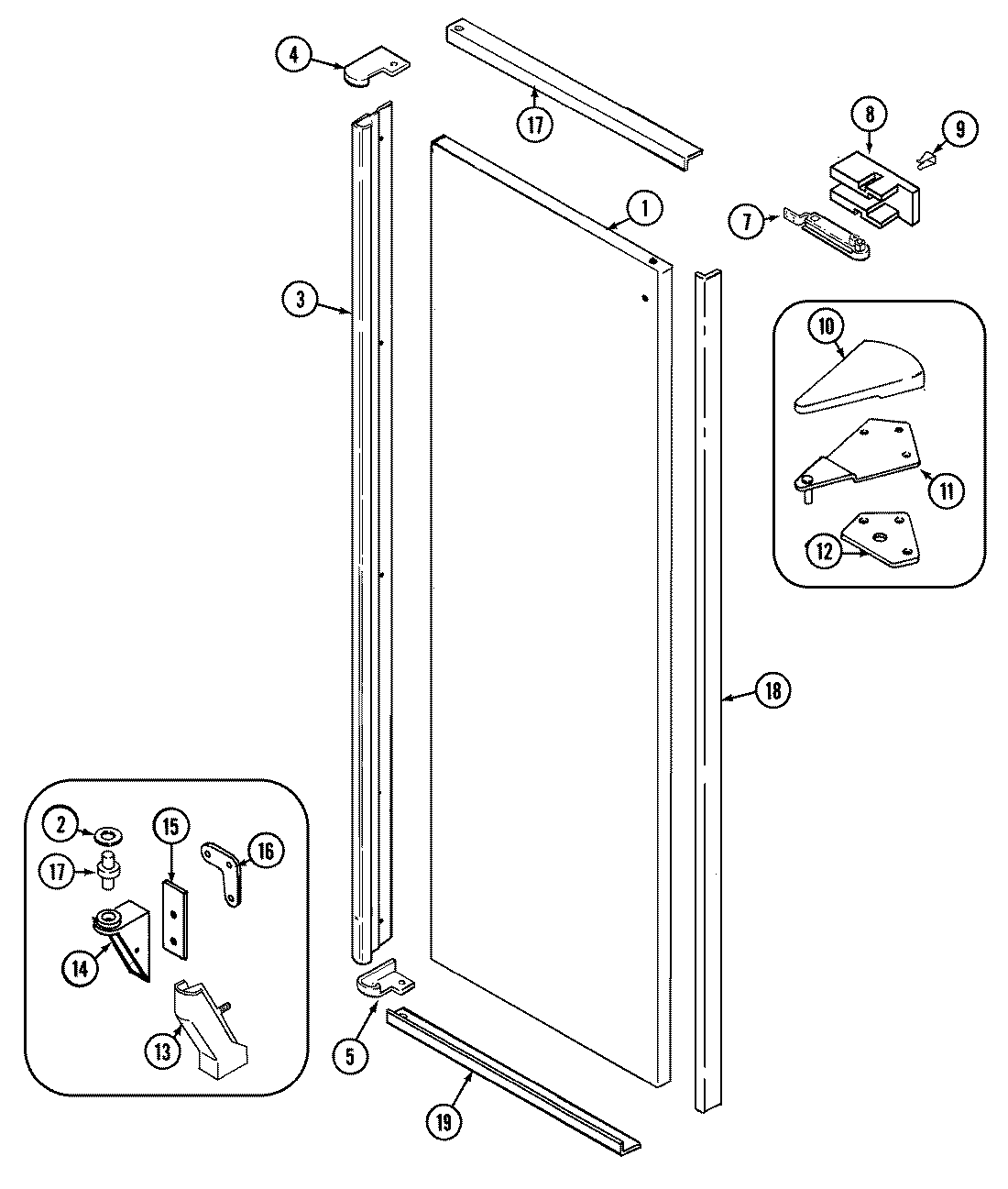 4
17
8
9
1
7
3
10
11
12
18
2
15
16
17
14
13
5
19