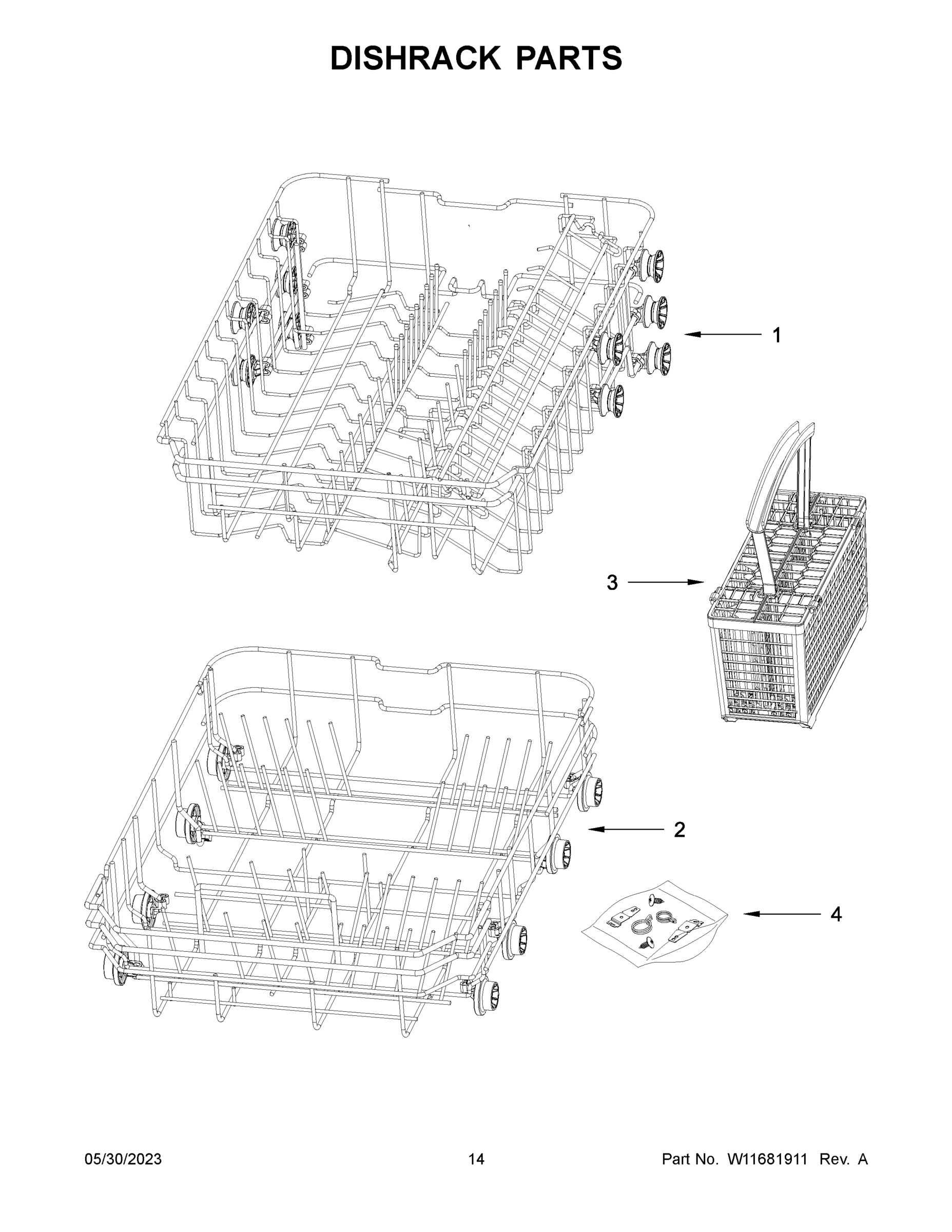 DISHRACK PARTS

1

3

2

4

05/30/2023 14 Part No. W11681911 Rev. A