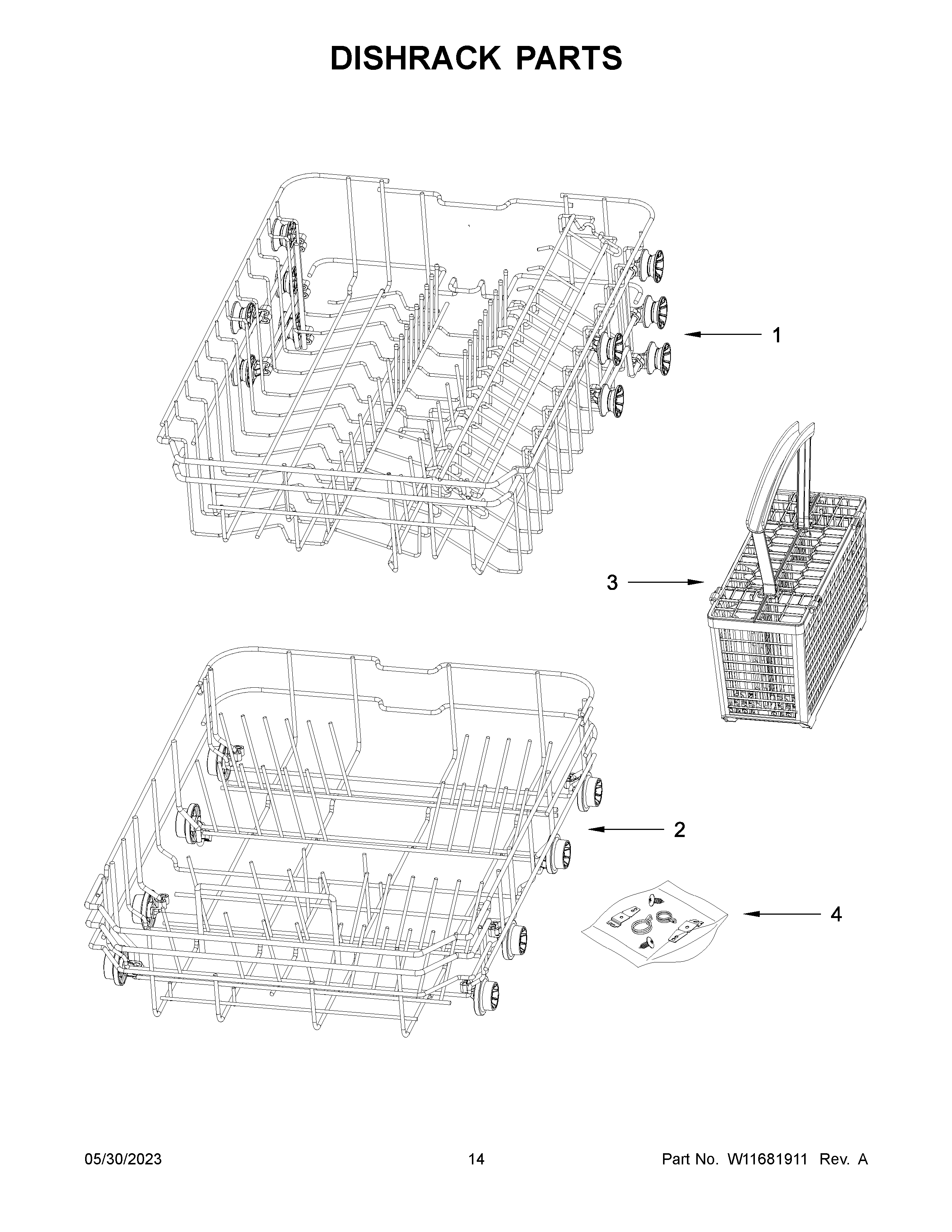 DISHRACK PARTS

1

3

2

4

05/30/2023

14

Part No. W11681911 Rev. A