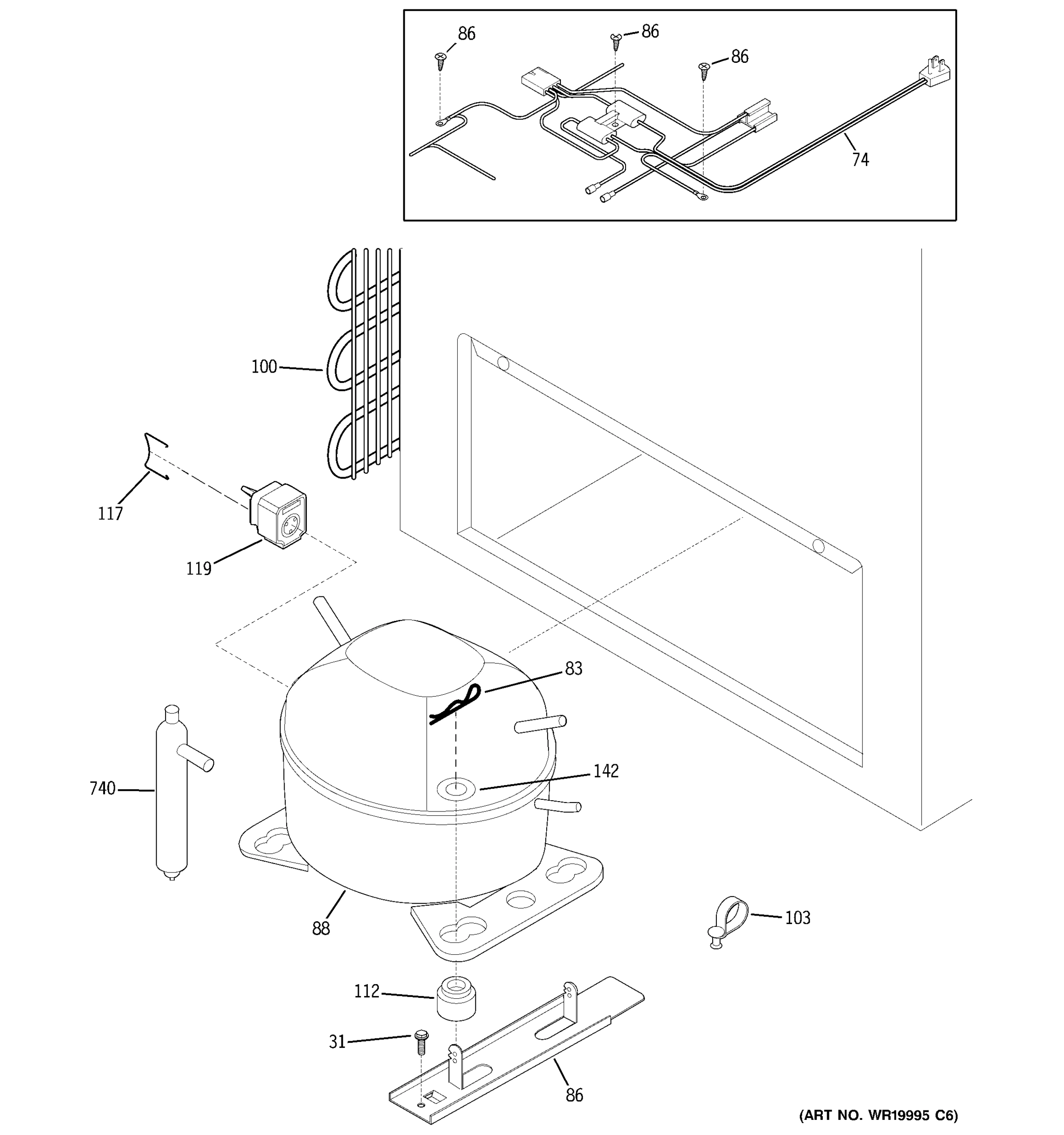 86
86
86
74
100
117
119
83
142
740
88
103
112
31
86
(ART NO. WR19995 C6)