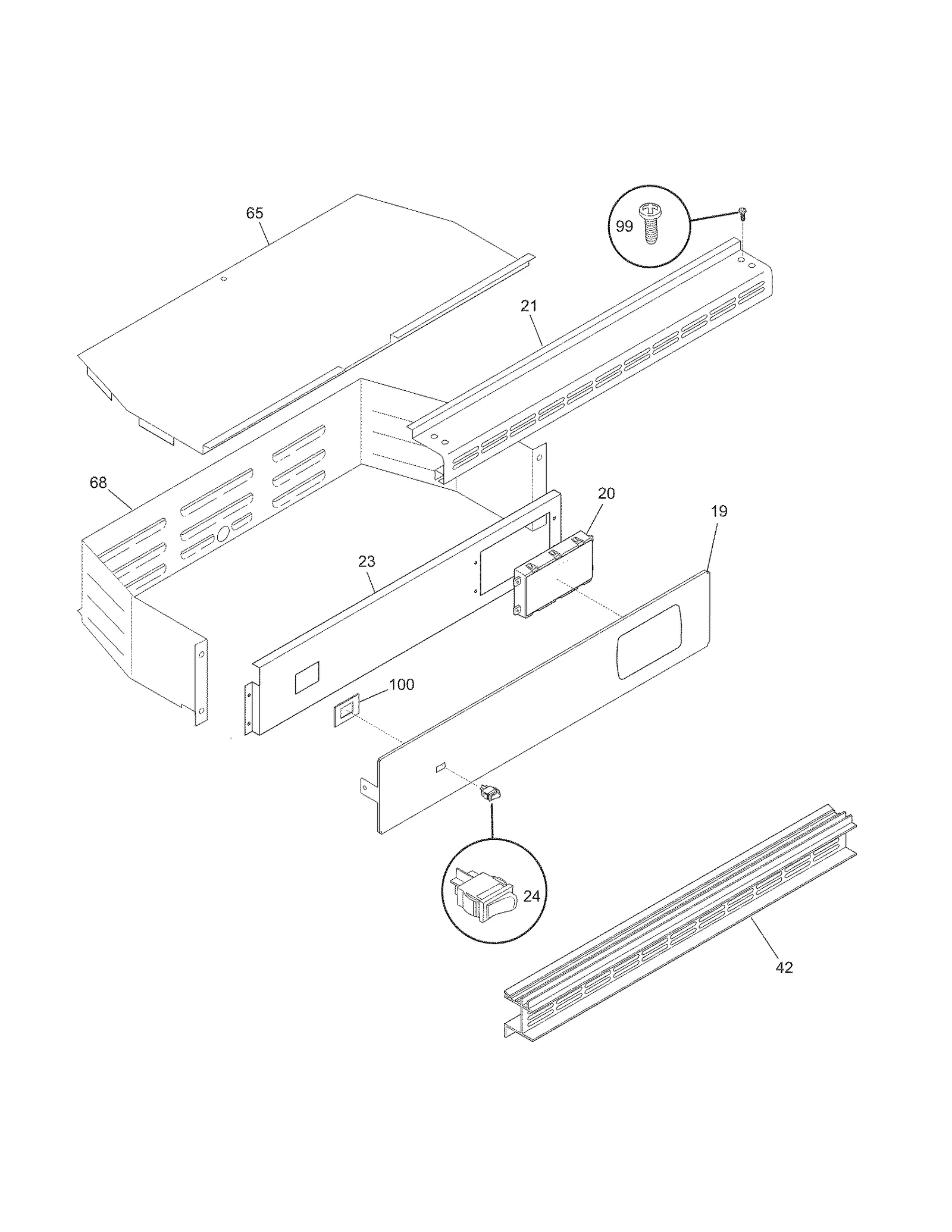 65

99

21

68

20

19

23

100

24

42