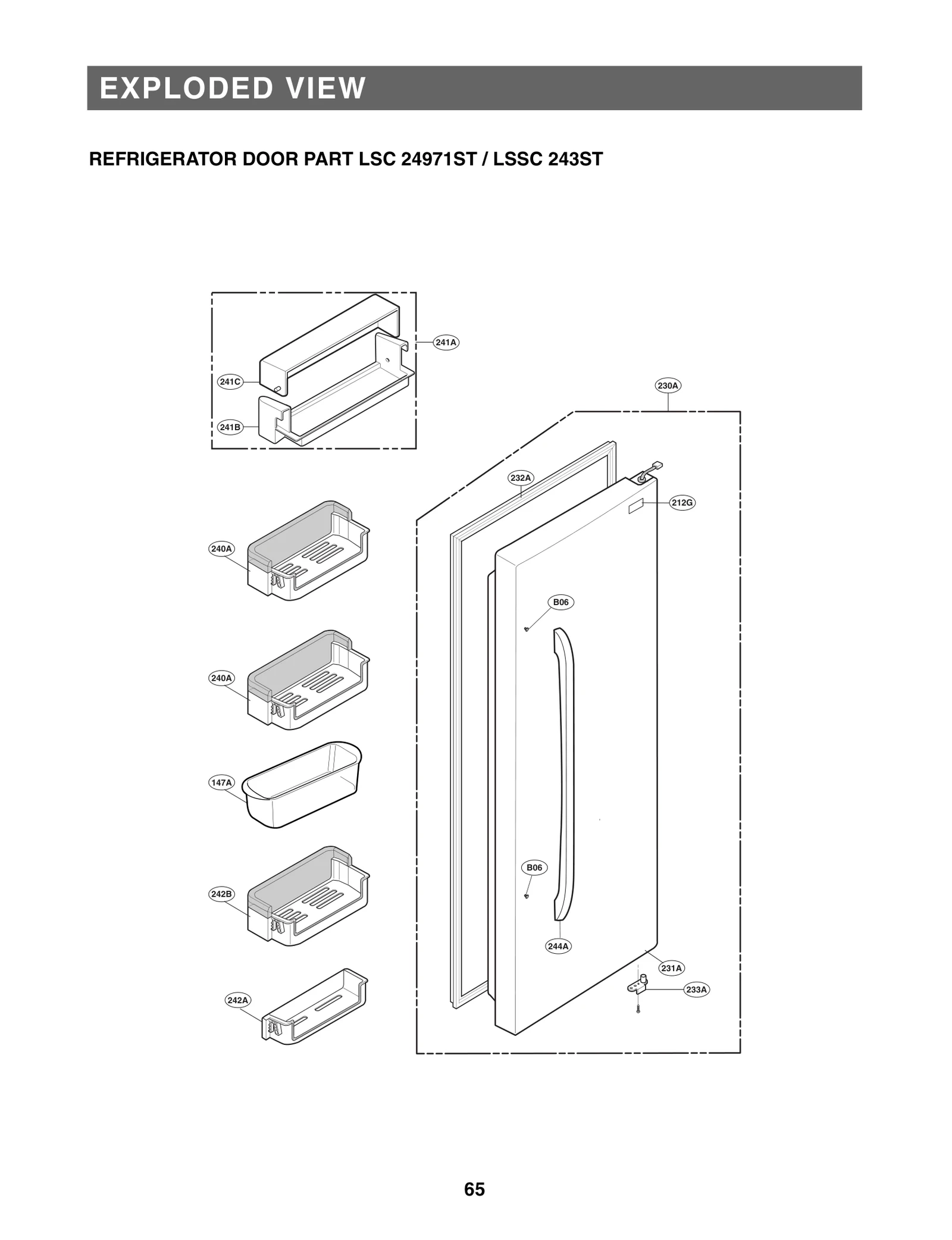 EXPLODED VIEW

REFRIGERATOR DOOR PART LSC 24971ST / LSSC 243ST

241A
241C
241B
230A
232A
212G
240A
B06
240A
147A
B06
242B
244A
231A
233A
242A

65