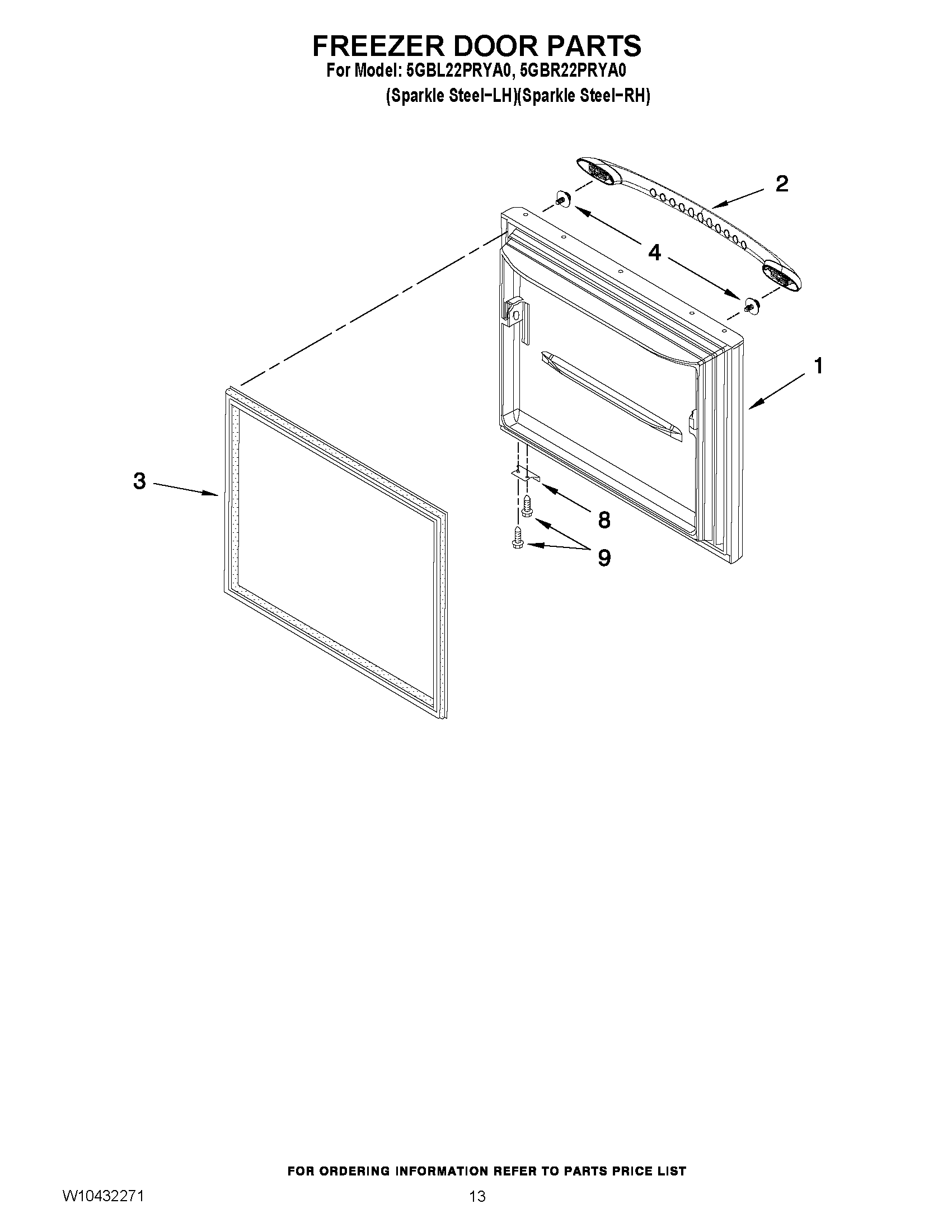 FREEZER DOOR PARTS
For Model: 5GBL22PRYA0, 5GBR22PRYA0
(Sparkle Steel−LH)(Sparkle Steel−RH)

2

4

1

3

8

9

FOR ORDERING INFORMATION REFER TO PARTS PRICE LIST

W10432271

13