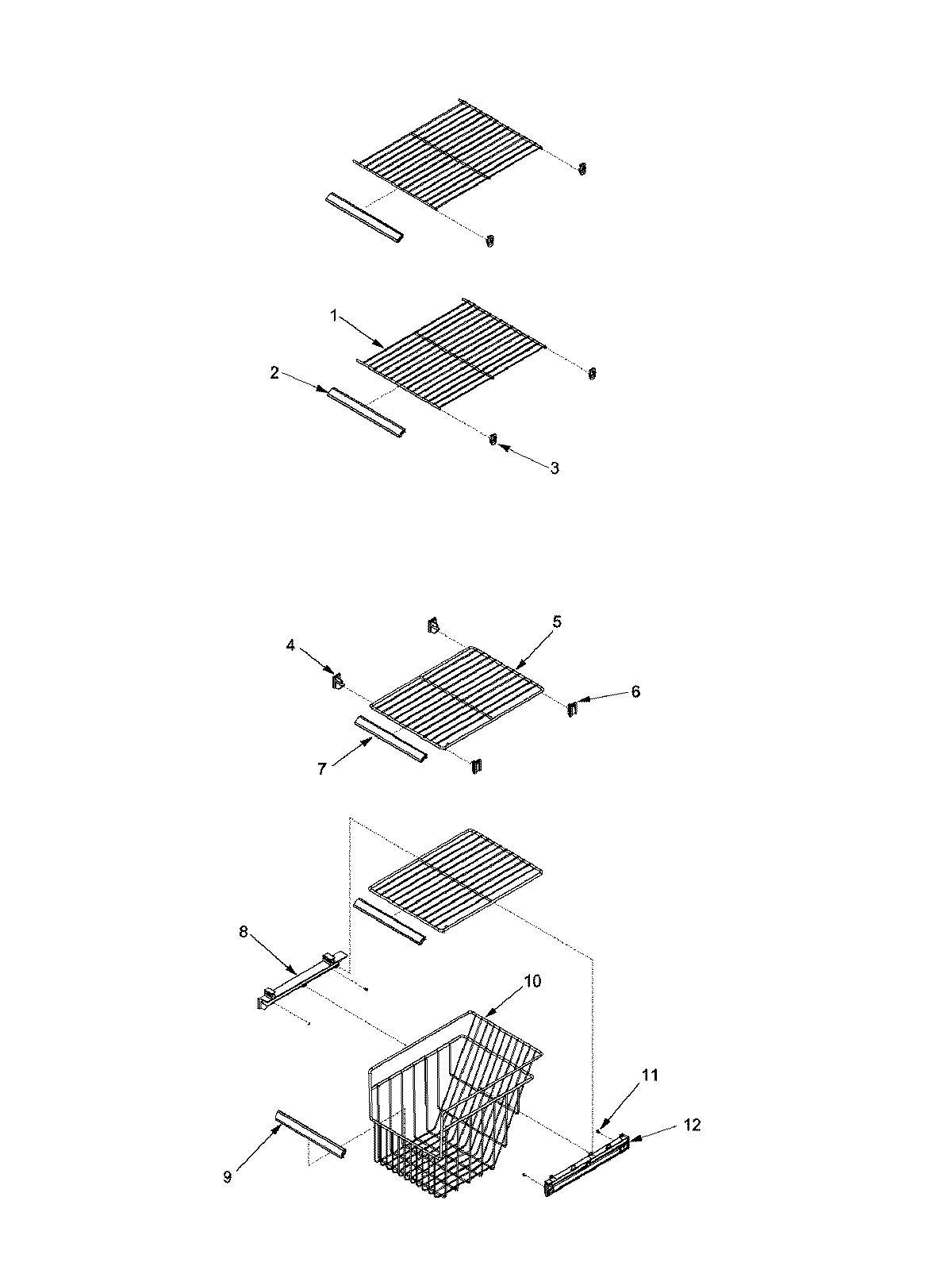 1
2
3
5
4
6
7
8
10
11
12
9