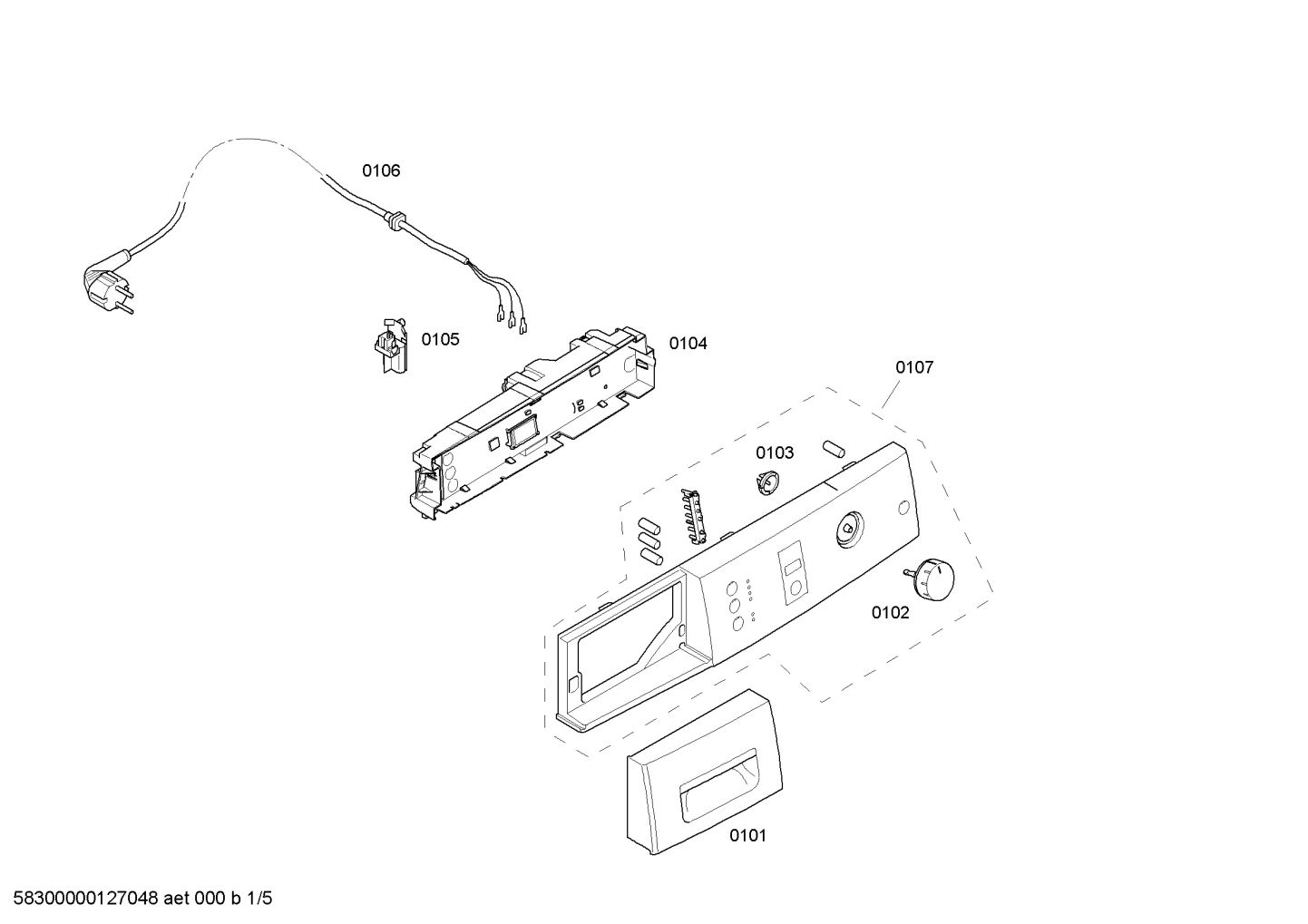 0106

0105

0104

0107

0103

0102

0101

58300000127048 aet 000 b 1/5