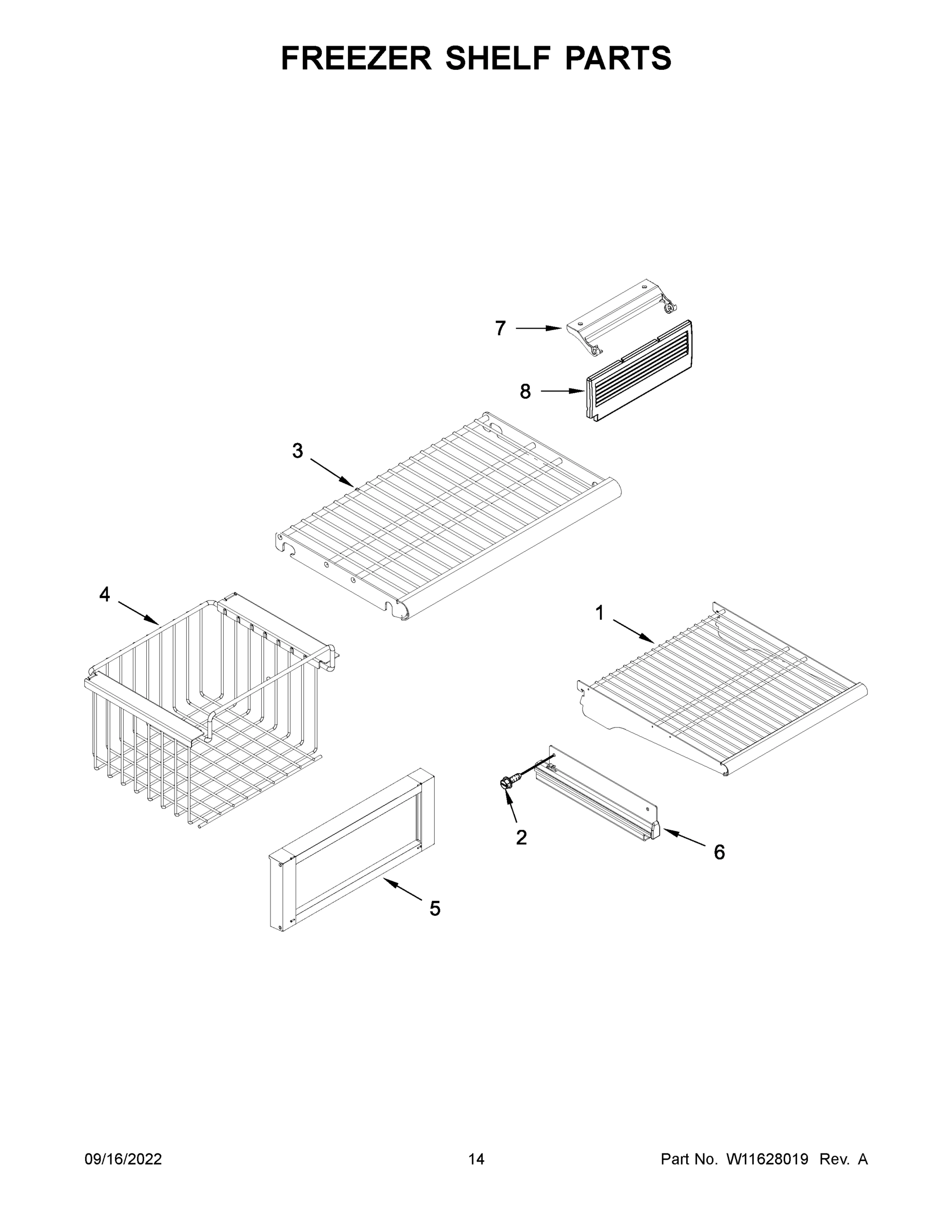 FREEZER SHELF PARTS

7

8

3

4

1

2

6

5

09/16/2022

14

Part No. W11628019 Rev. A