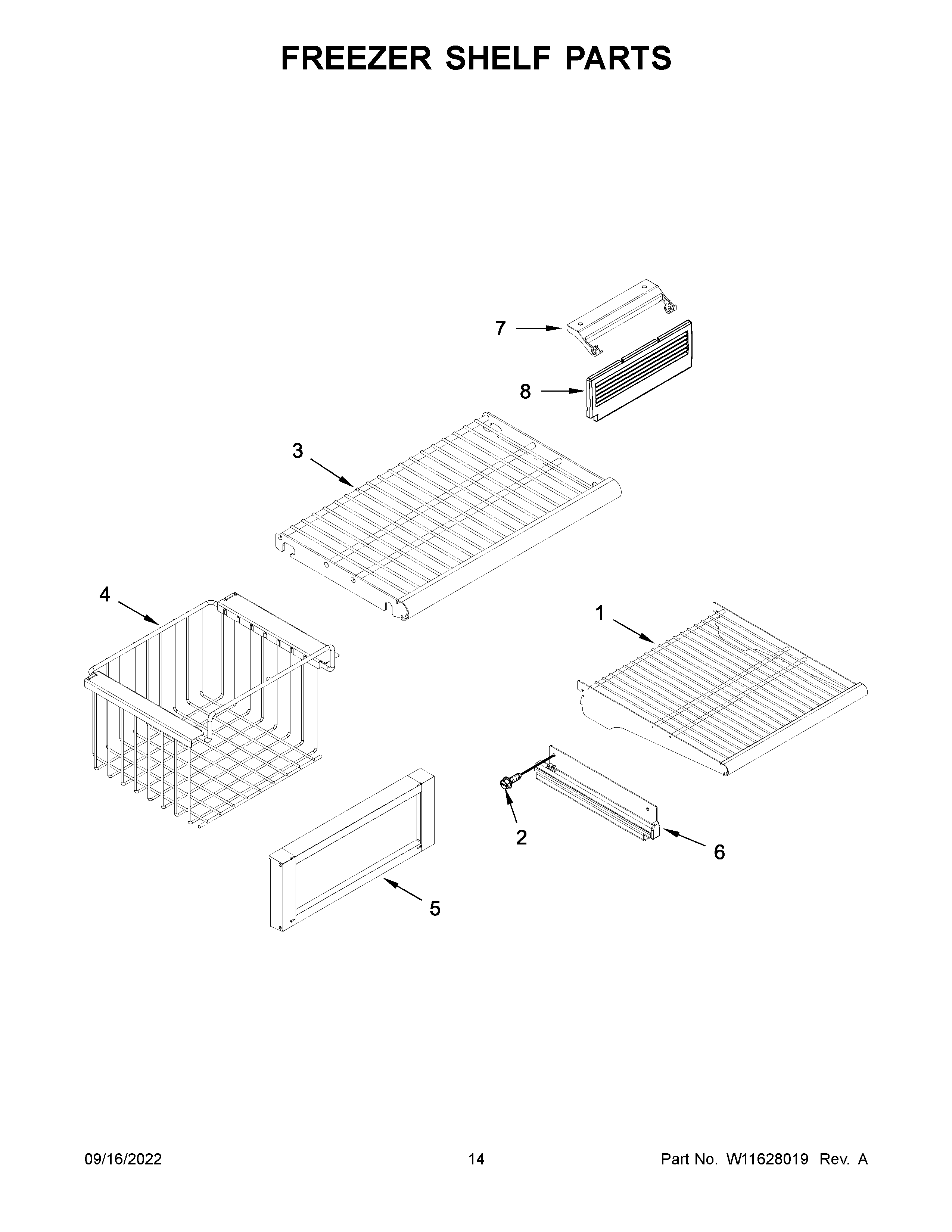 FREEZER SHELF PARTS

7

8

3

4

1

2

6

5

09/16/2022 14 Part No. W11628019 Rev. A