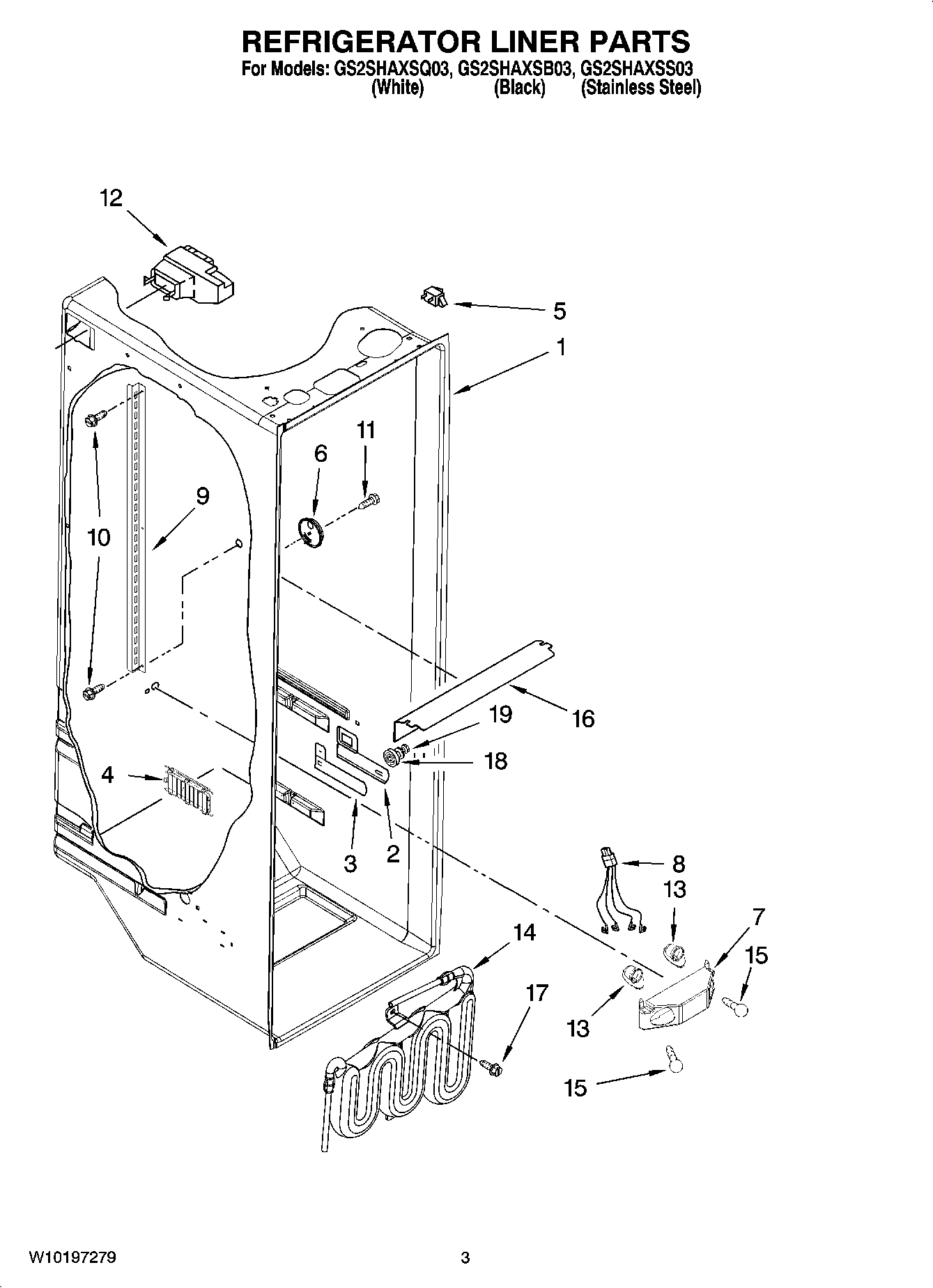 REFRIGERATOR LINER PARTS
For Models: GS2SHAXSQ03, GS2SHAXSB03, GS2SHAXSS03
(White) (Black) (Stainless Steel)

12
5
1
11
6
9
10
16
19
18
4
3
2
8
13
7
15
14
17
13
15

W10197279
3