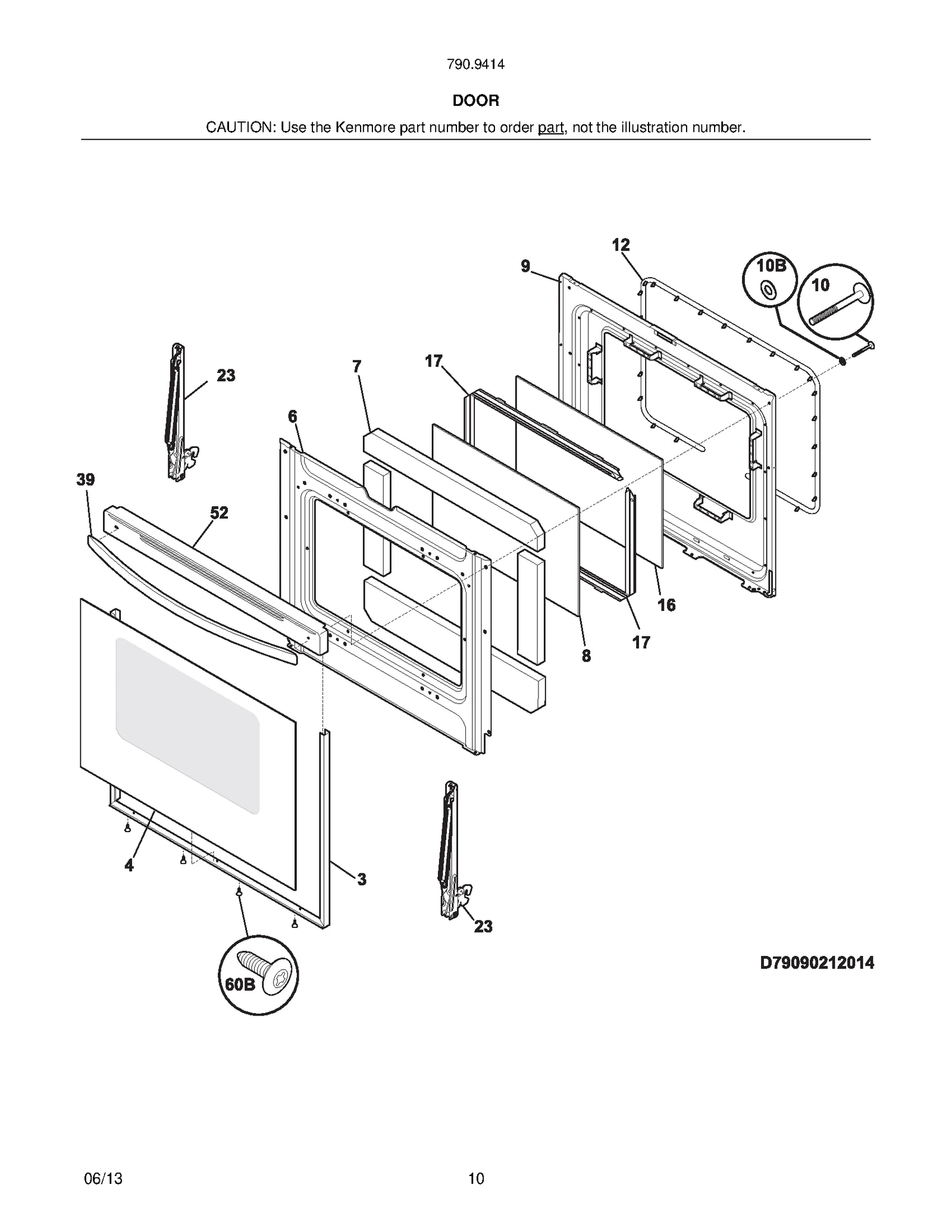 790.9414

DOOR

CAUTION: Use the Kenmore part number to order part, not the illustration number.

12
9
10B
10
23
7
17
6
39
52
16
17
8
4
3
23
60B

D79090212014

06/13

10