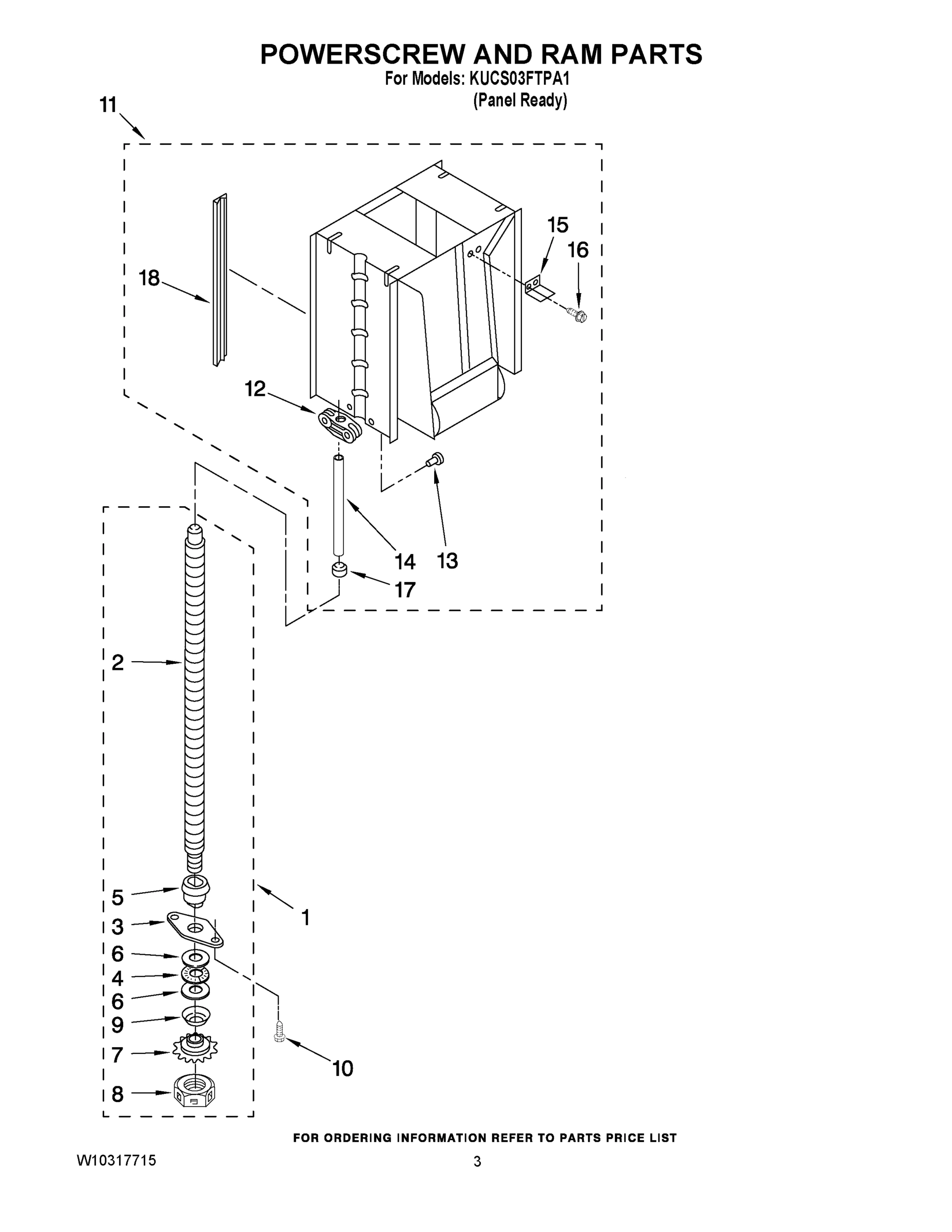 POWERSCREW AND RAM PARTS
For Models: KUCS03FTPA1
(Panel Ready)

11
15
16
18
12
14
13
17
2
5
3
6
4
6
9
7
8
1
10

FOR ORDERING INFORMATION REFER TO PARTS PRICE LIST

W10317715

3