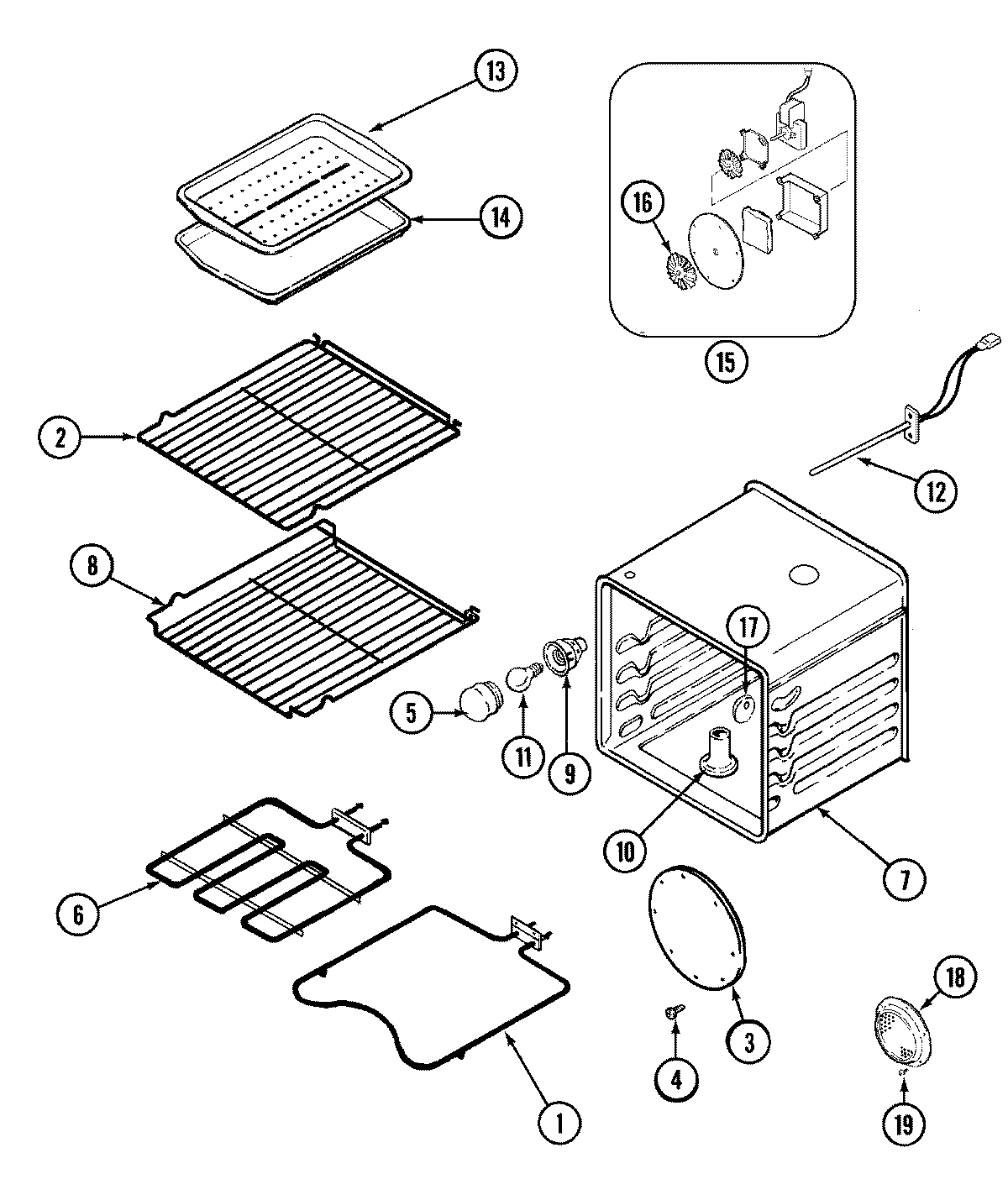 13
14
16
15
2
12
8
17
5
11
9
10
7
6
3
18
4
1
19