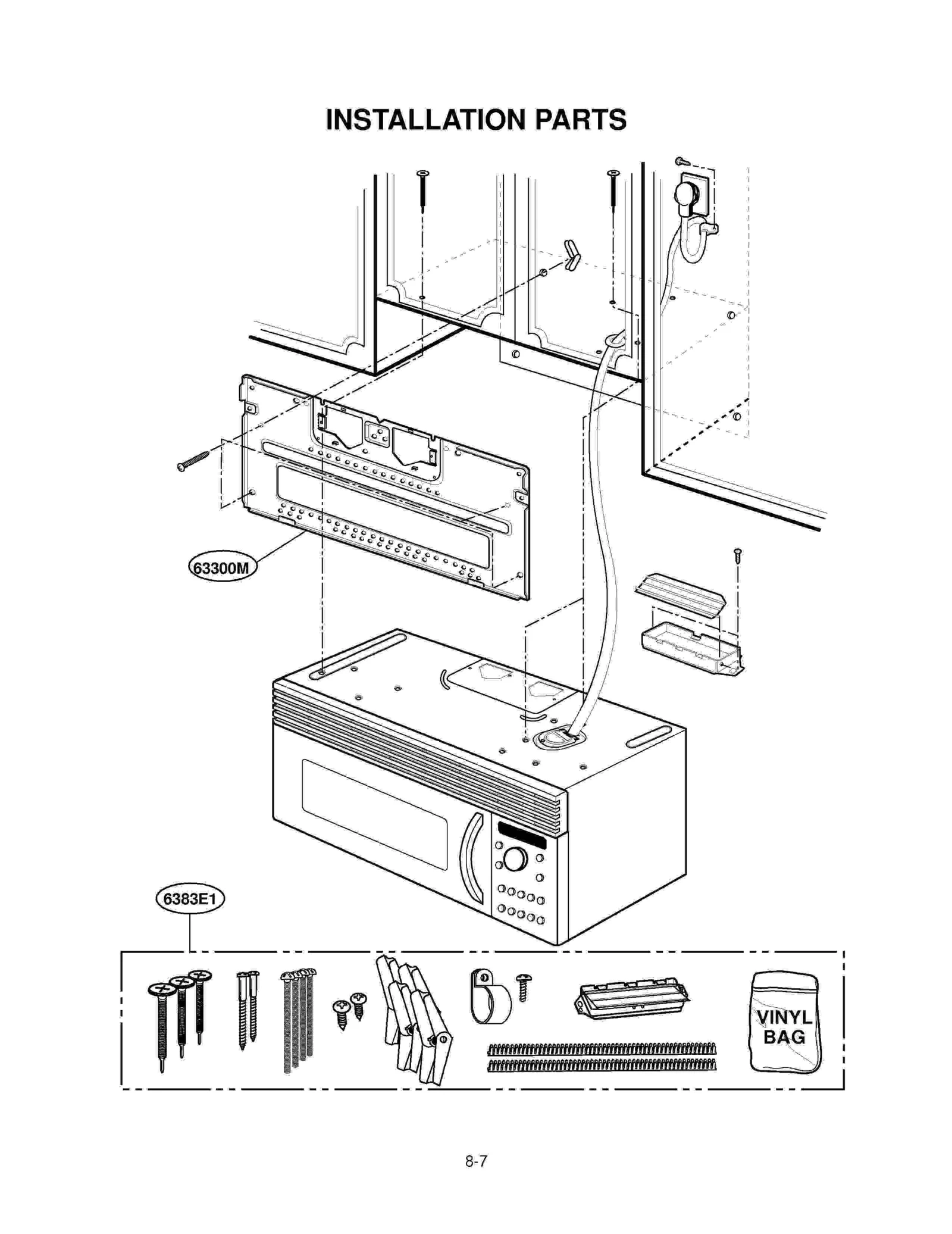 INSTALLATION PARTS

63300M

6383E1

VINYL BAG

8-7