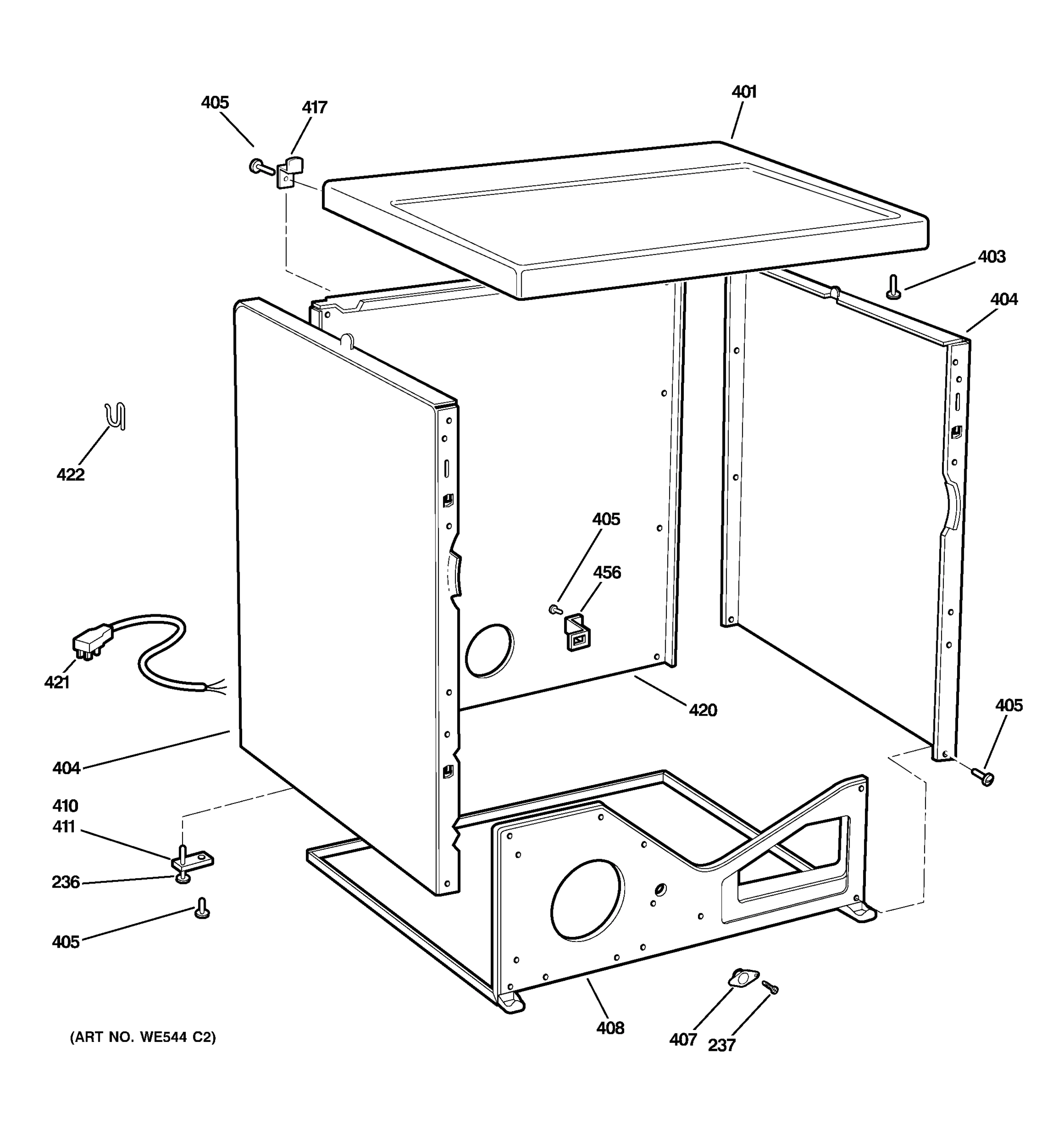 405
417
401
403
404
422
405
456
421
420
405
404
410
411
236
405
408
407
237
(ART NO. WE544 C2)