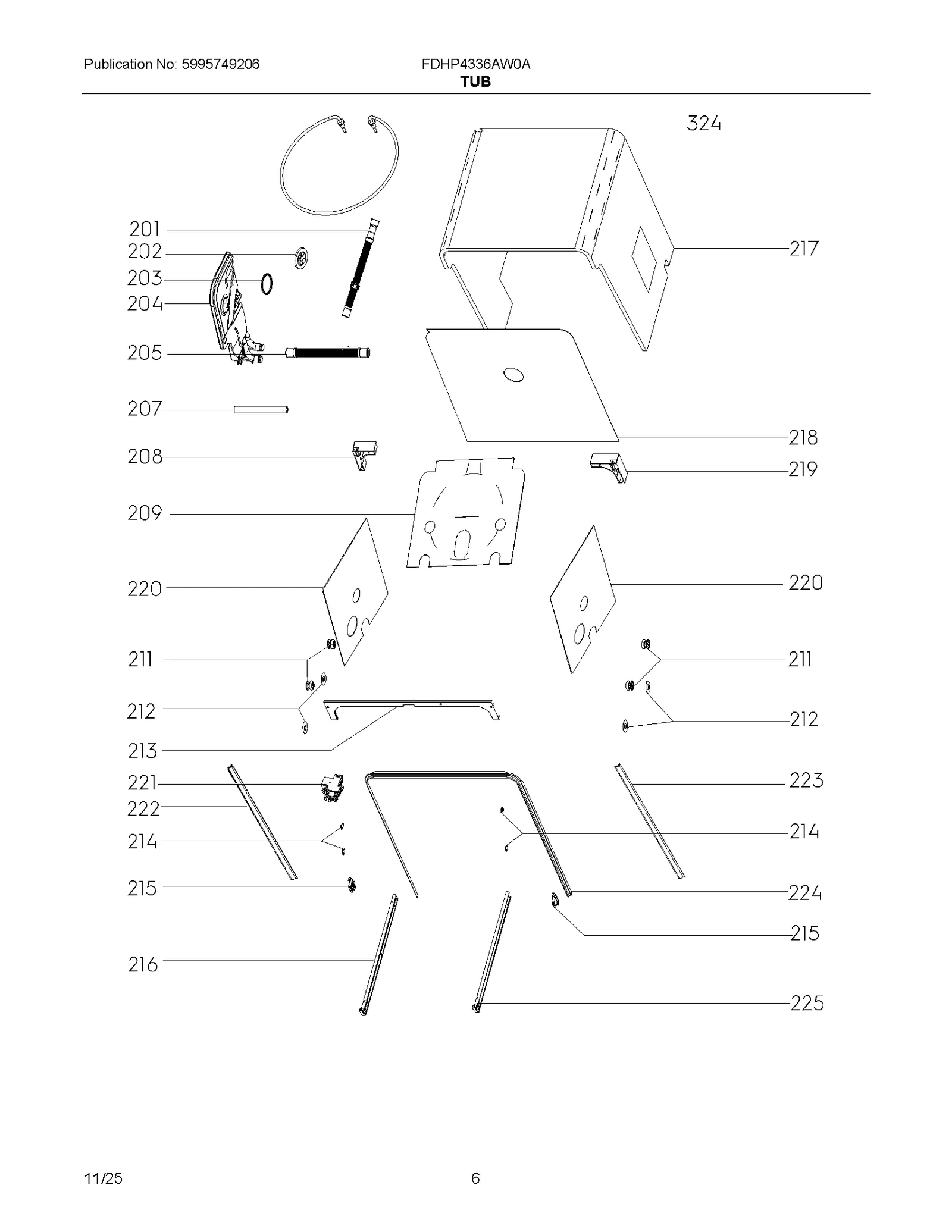 Publication No: 5995749206

FDHP4336AW0A
TUB

324
201
202
203
204
217
205
207
218
208
219
209
220
220
211
211
212
212
213
221
223
222
214
214
215
224
215
216
225

11/25

6