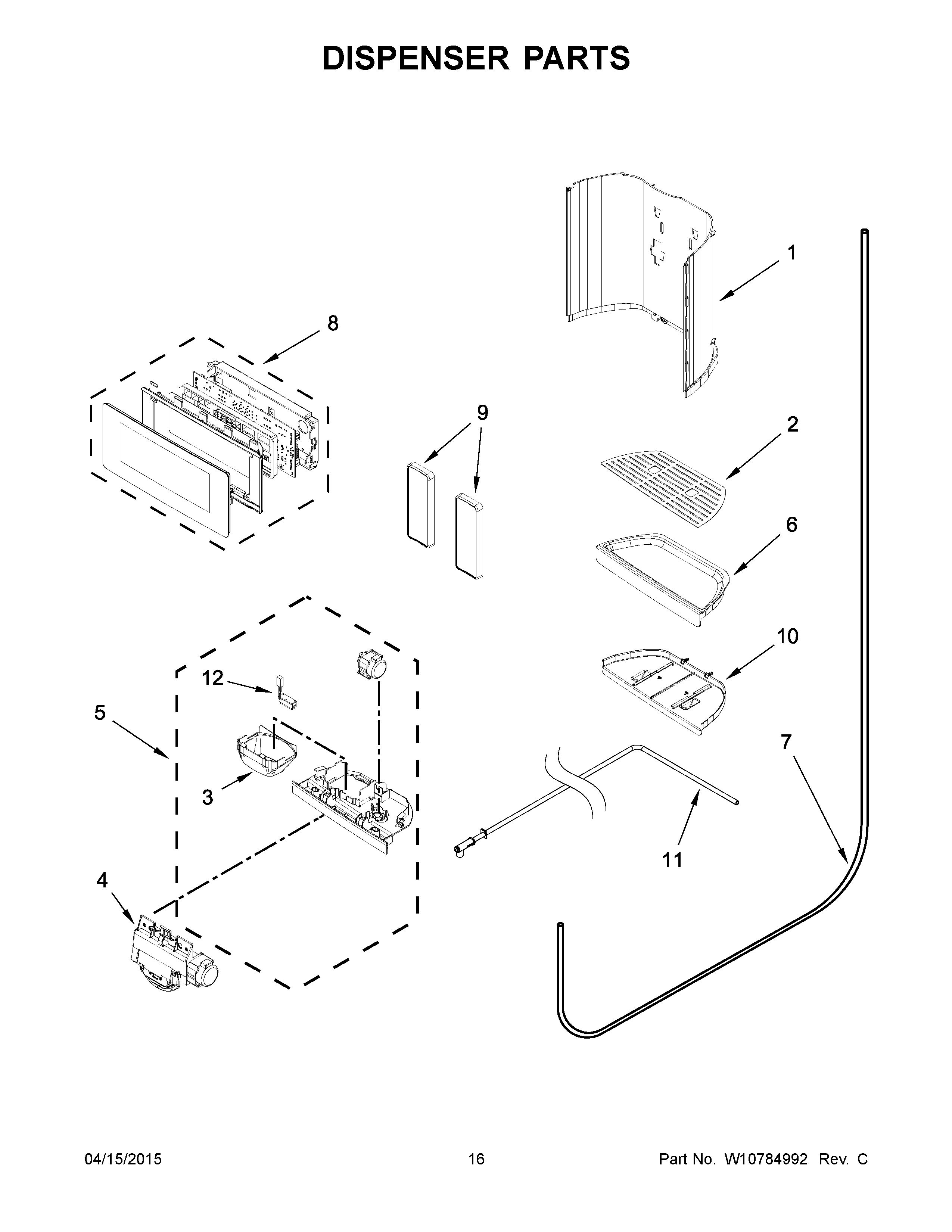 DISPENSER PARTS

1
8
9
2
6
10
12
5
3
7
11
4

04/15/2015
16
Part No. W10784992 Rev. C