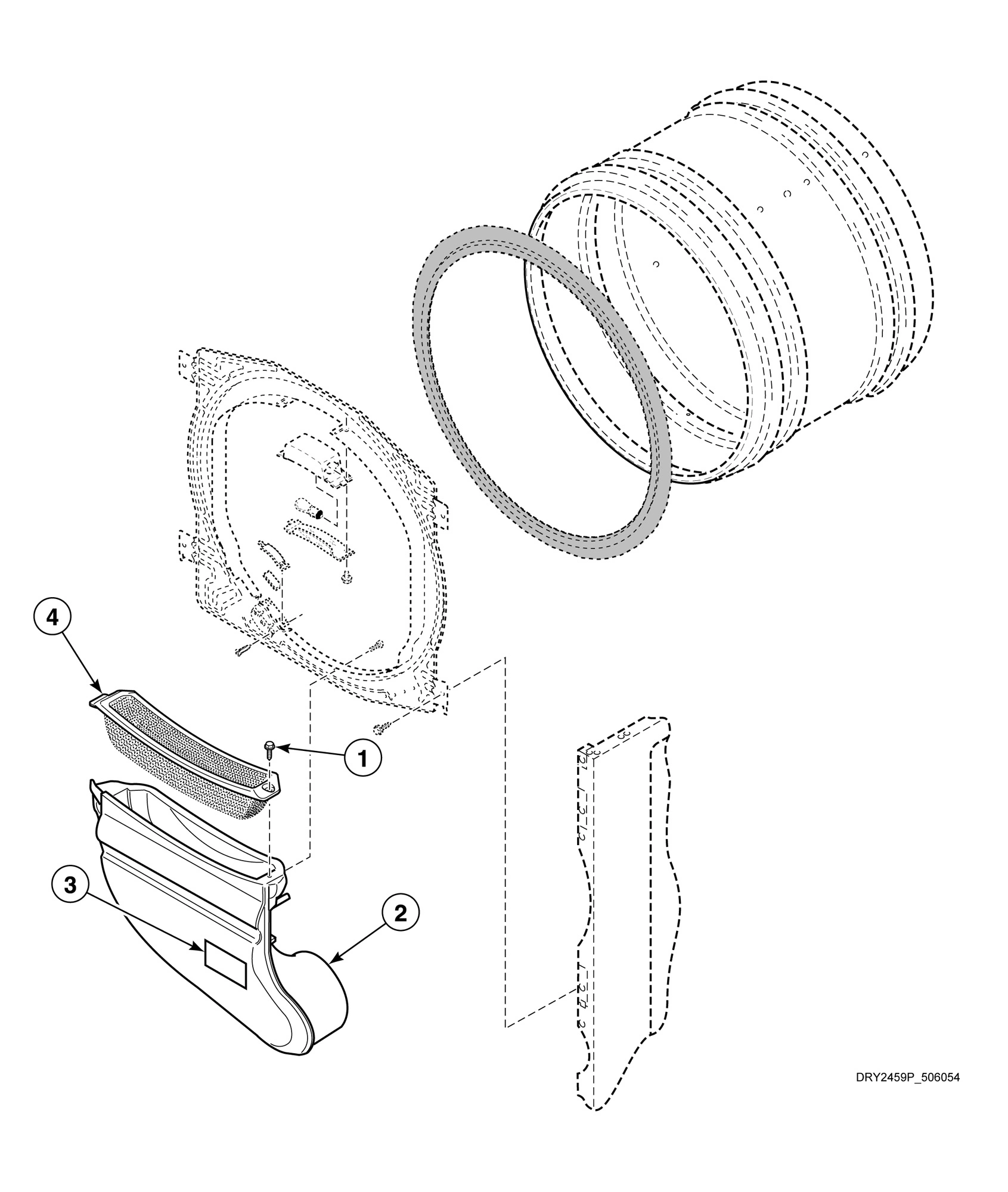 4
1
3
2
DRY2459P_506054