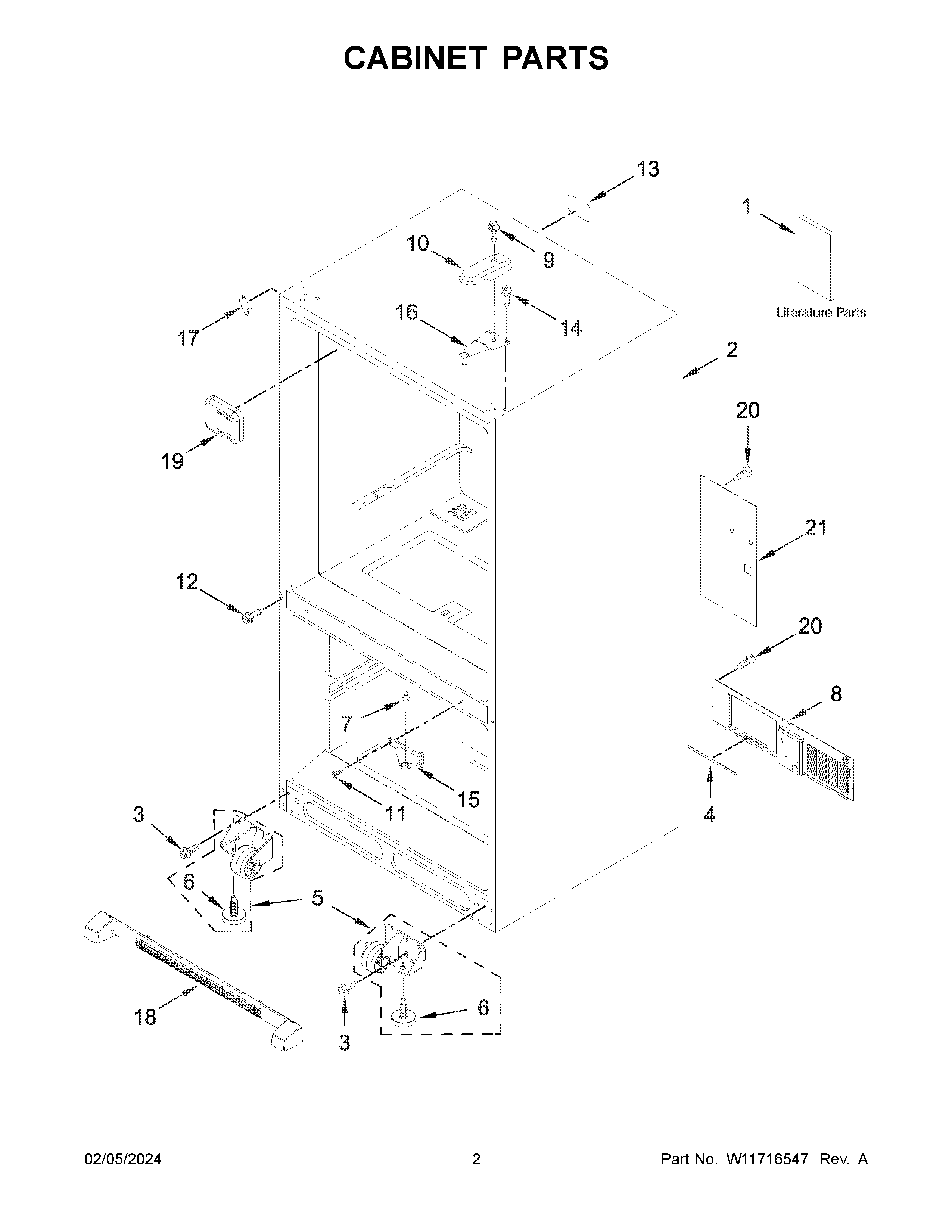 CABINET PARTS

13

1

10

9

Literature Parts

17

16

14

2

19

20

21

12

20

8

7

15

11

4

3

6

5

18

6

3

02/05/2024

2

Part No. W11716547 Rev. A