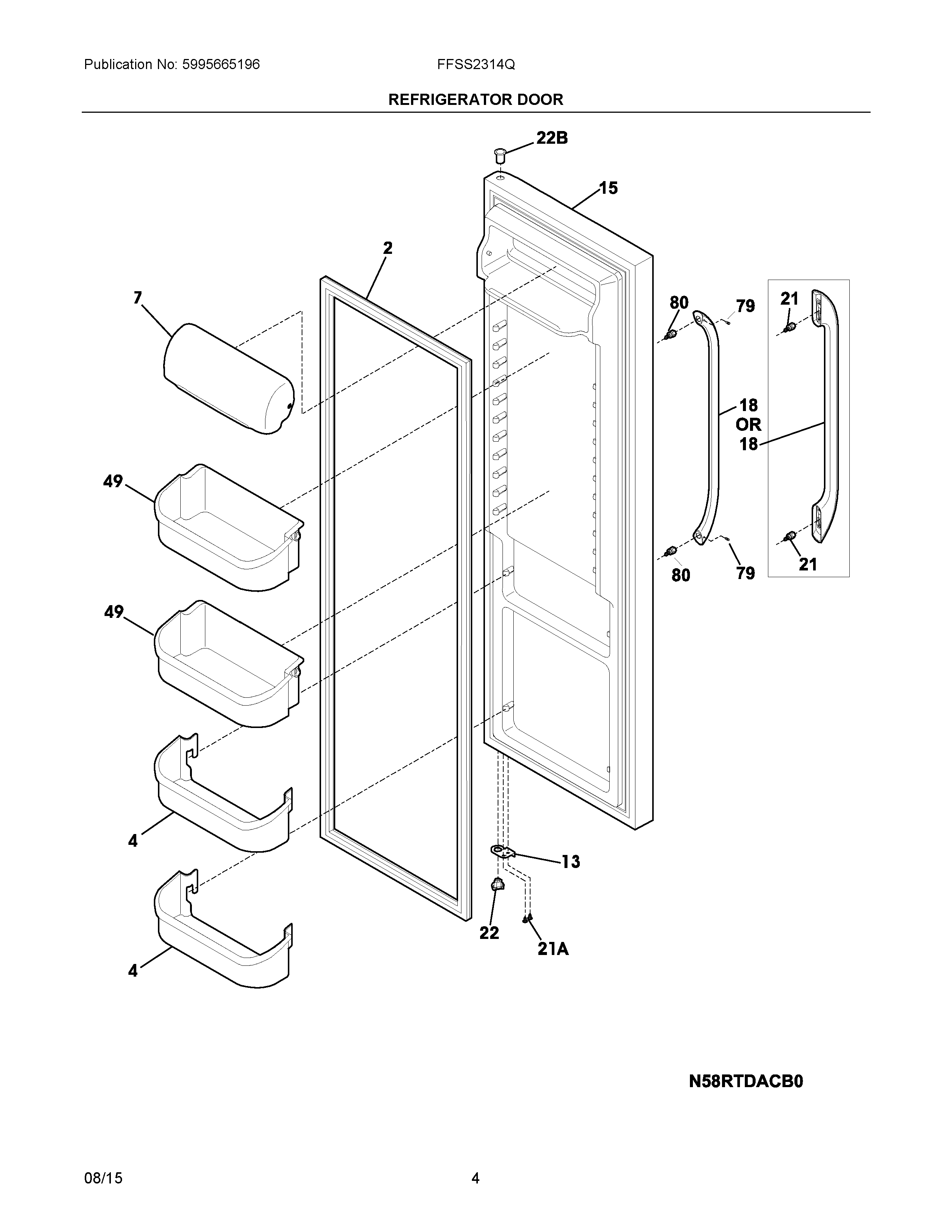 Publication No: 5995665196

FFSS2314Q

REFRIGERATOR DOOR

22B

15

2

7

80

79

21

18
OR
18

49

80

79

21

49

4

13

22

21A

4

N58RTDACB0

08/15

4