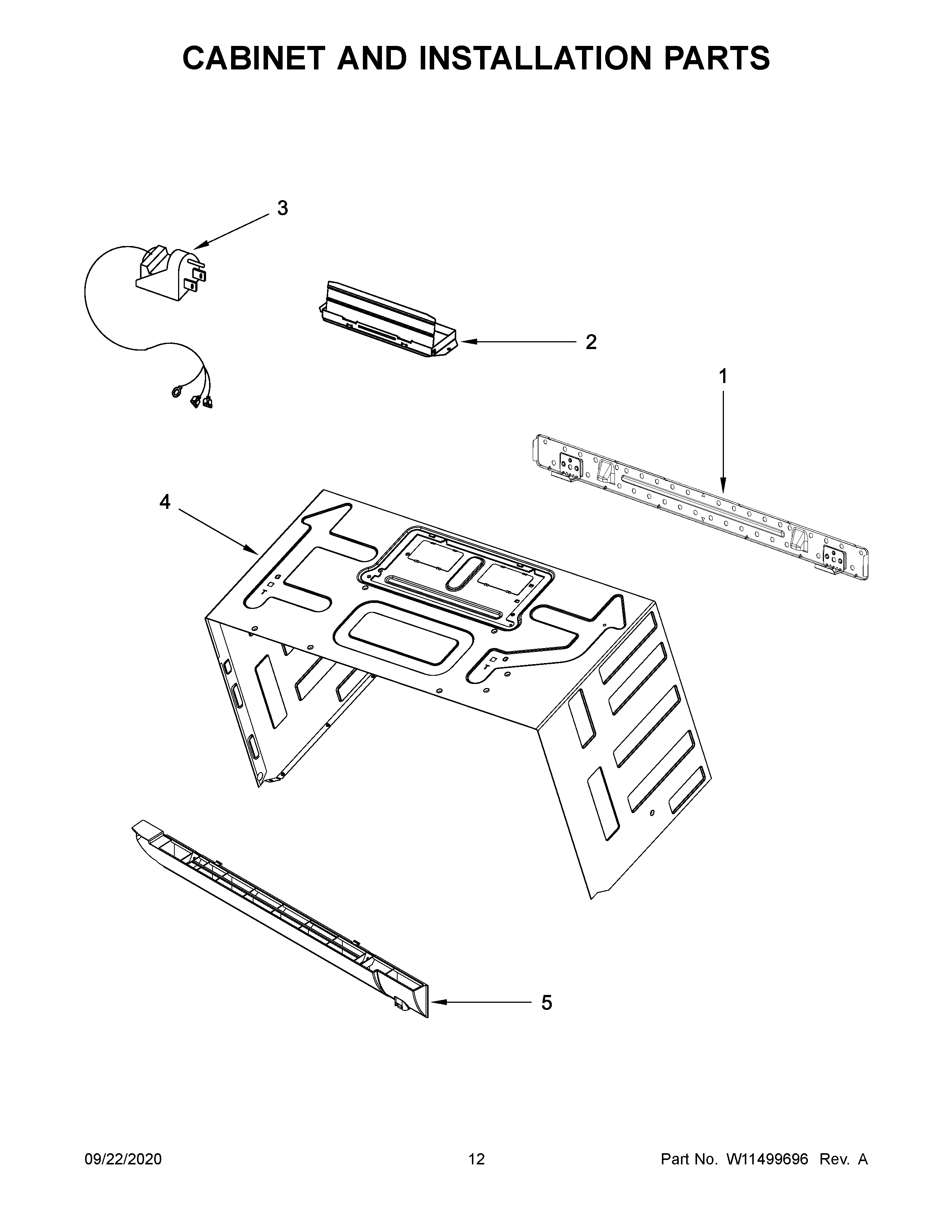 CABINET AND INSTALLATION PARTS

3

2

1

4

5

09/22/2020

12

Part No. W11499696 Rev. A