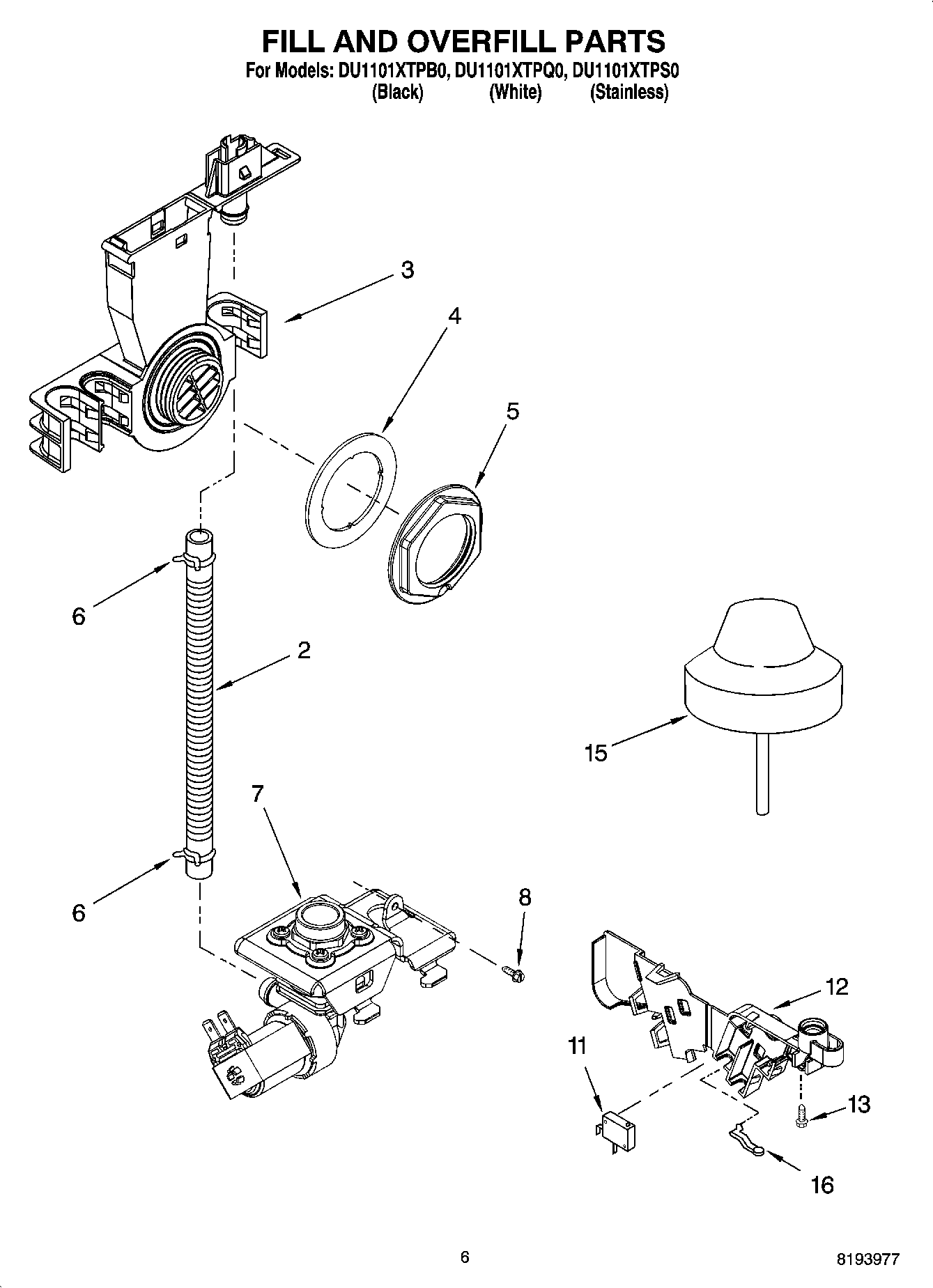 FILL AND OVERFILL PARTS
For Models: DU1101XTPB0, DU1101XTPQ0, DU1101XTPS0
(Black) (White) (Stainless)

3
4
5
6
2
15
7
6
8
12
11
13
16

6
8193977