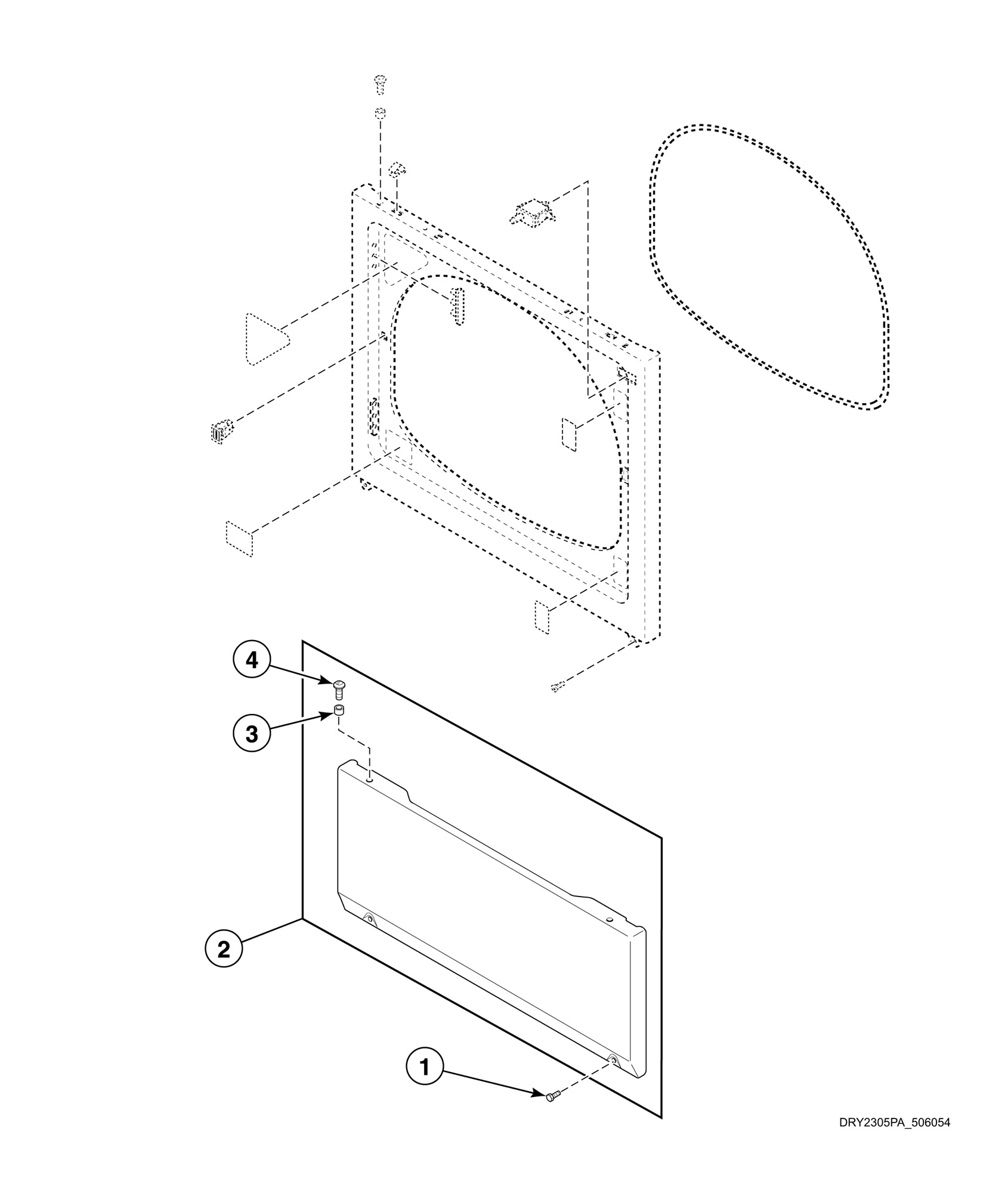 4

3

2

1

DRY2305PA_506054