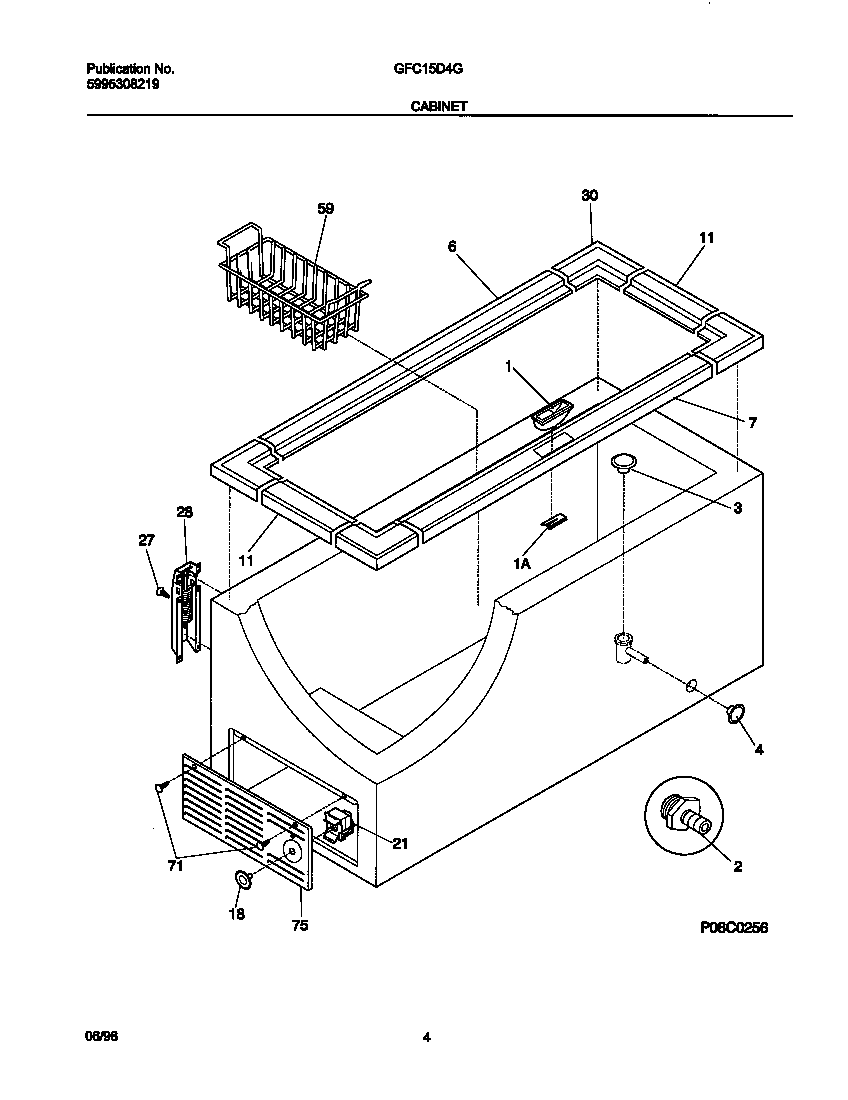 Publication No.
5996308219

GFC15D4G

CABINET

59
30
6
11
1
7
3
28
27
11
1A
4
21
2
71
18
75

P08C0256

06/96

4