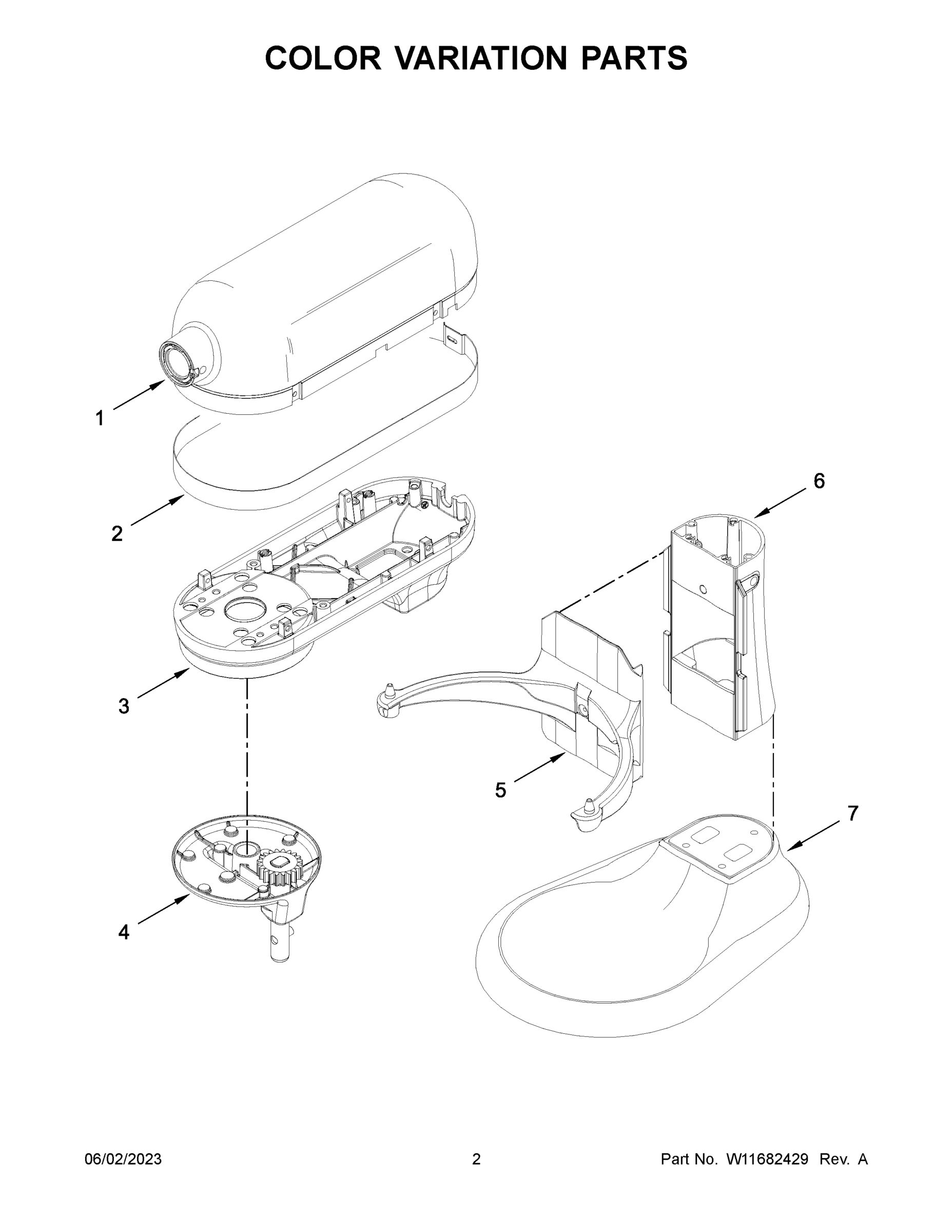 COLOR VARIATION PARTS

1

2

3

4

6

5

7

06/02/2023 2 Part No. W11682429 Rev. A