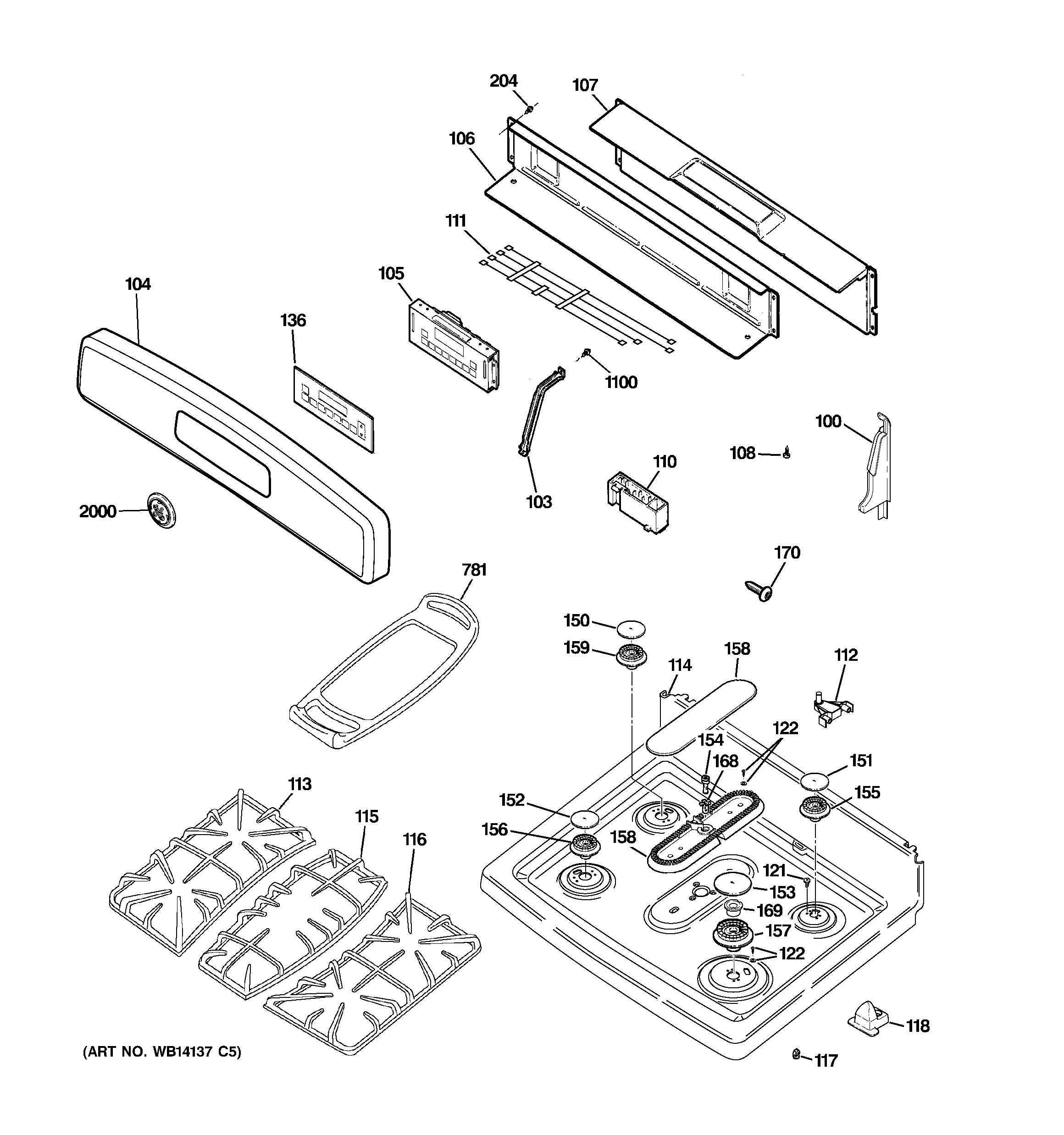 204
107
106
111
105
104
136
1100
100
108
110
103
2000
170
781
150
159
158
114
112
122
154
168
151
155
152
156
158
121
153
169
157
122
113
115
116
118
117
(ART NO. WB14137 C5)