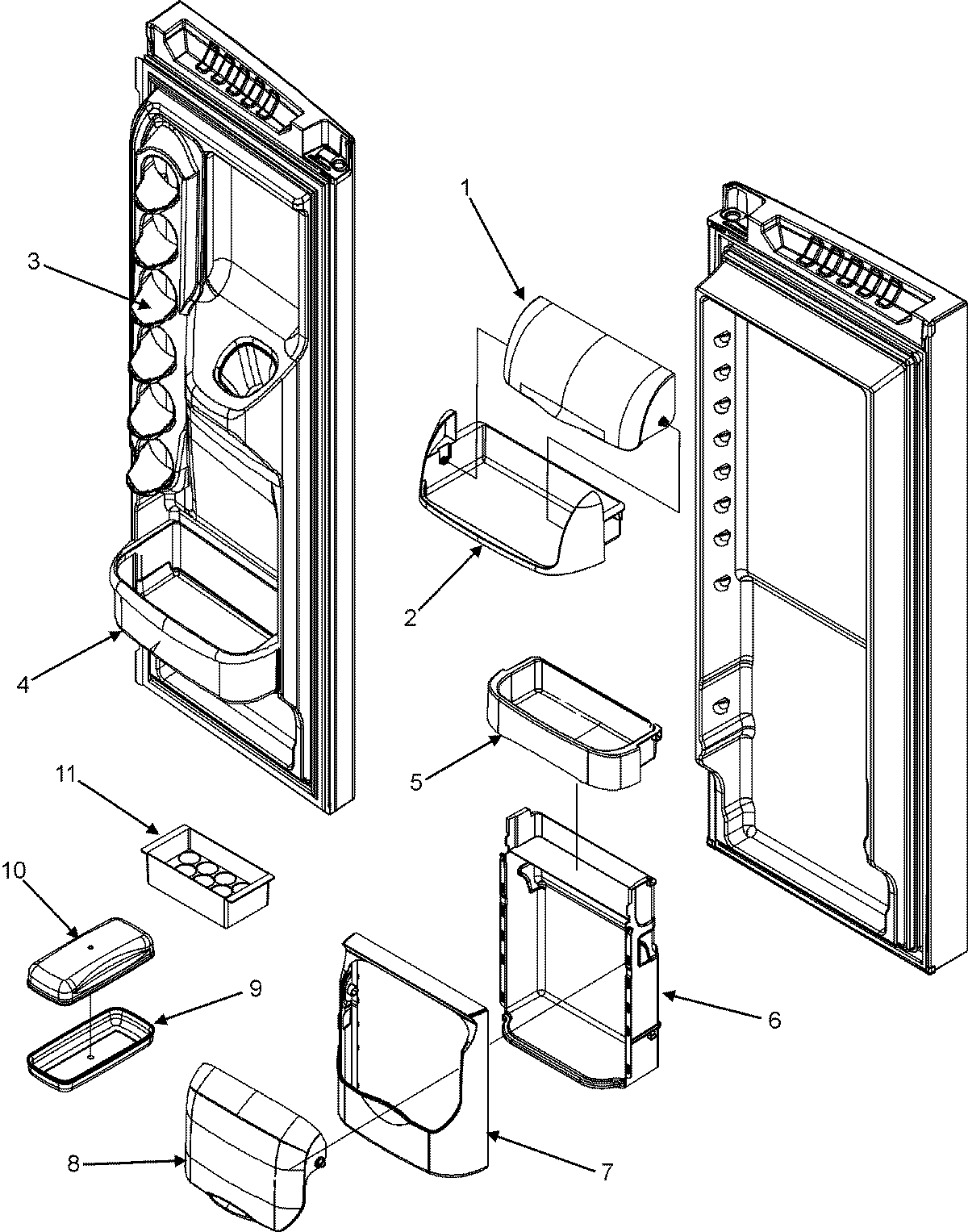 1
3
2
4
5
11
10
9
6
8
7