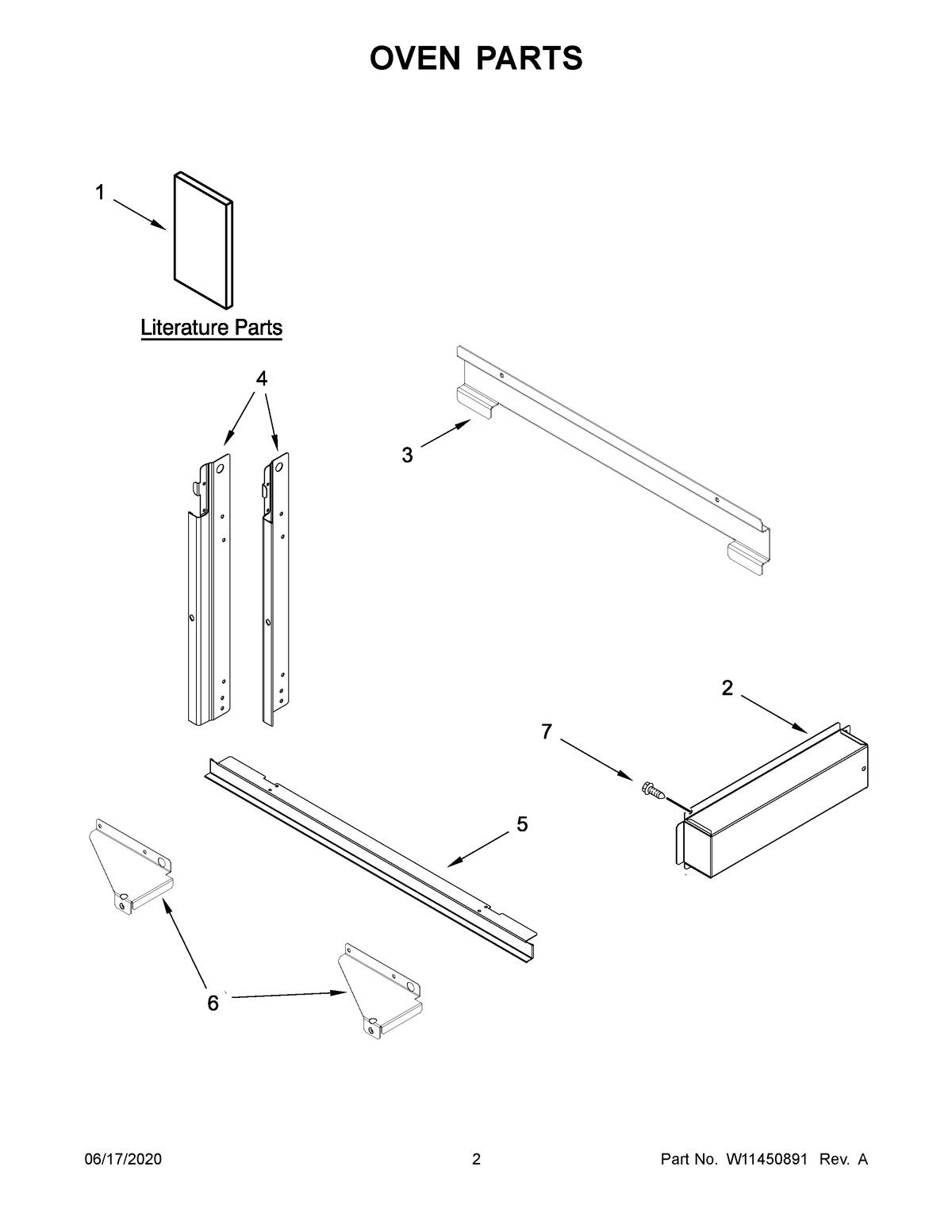 OVEN PARTS

1

Literature Parts

4

3

2

7

5

6

06/17/2020 2 Part No. W11450891 Rev. A