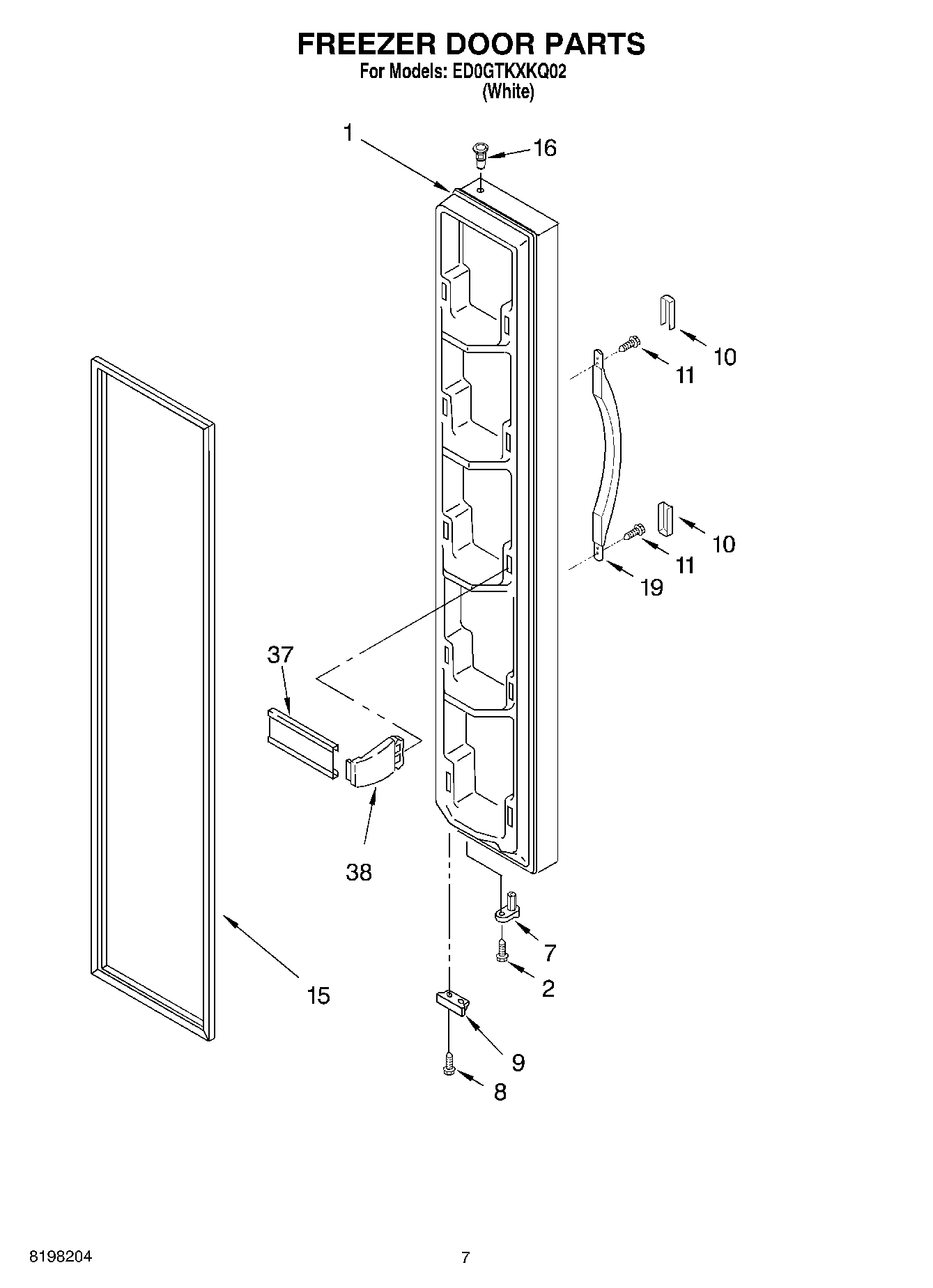 FREEZER DOOR PARTS
For Models: ED0GTKXKQ02
(White)

1
16
10
11
10
11
19
37
38
15
7
2
9
8

8198204

7