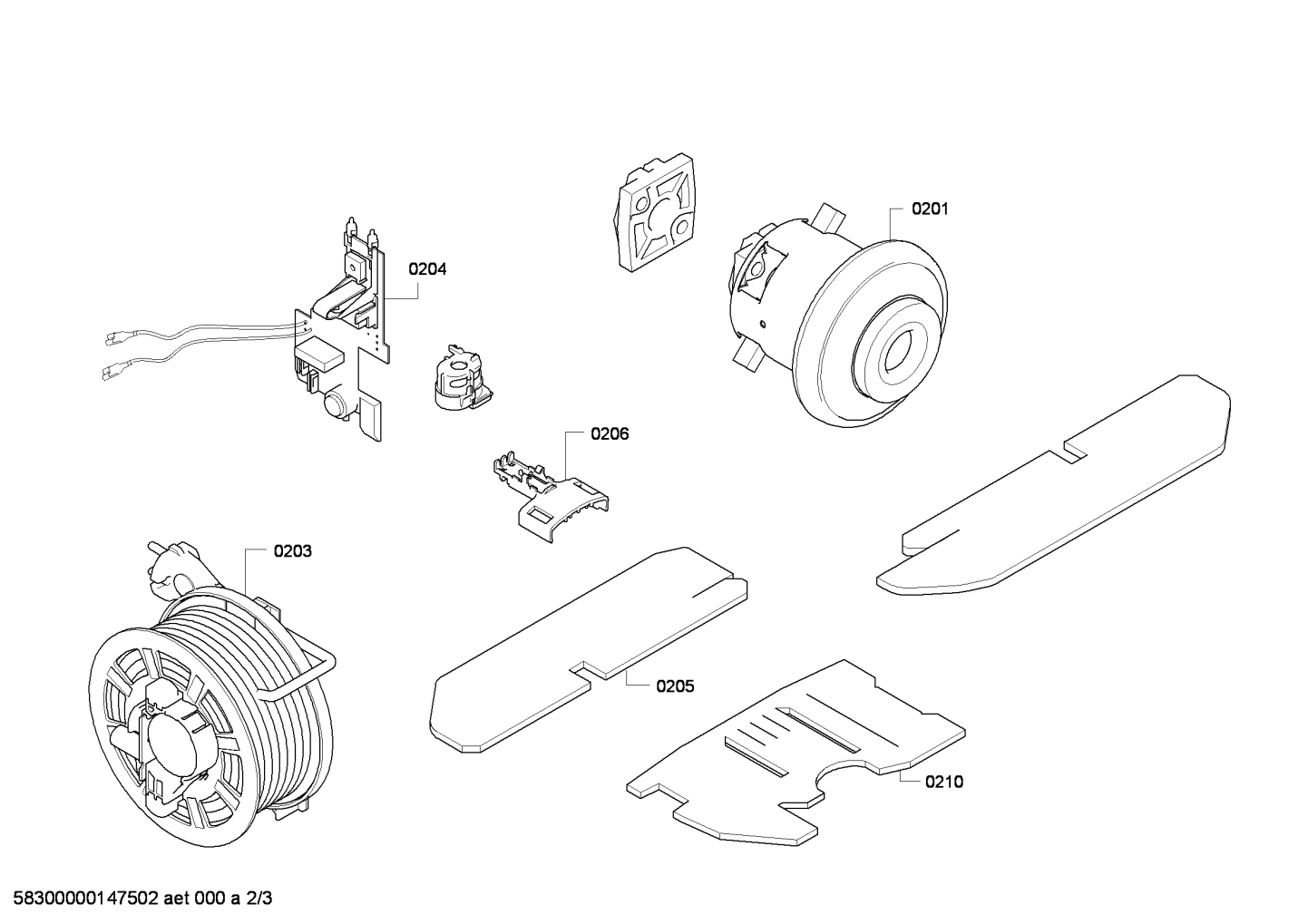 0201

0204

0206

0203

0205

0210

58300000147502 aet 000 a 2/3