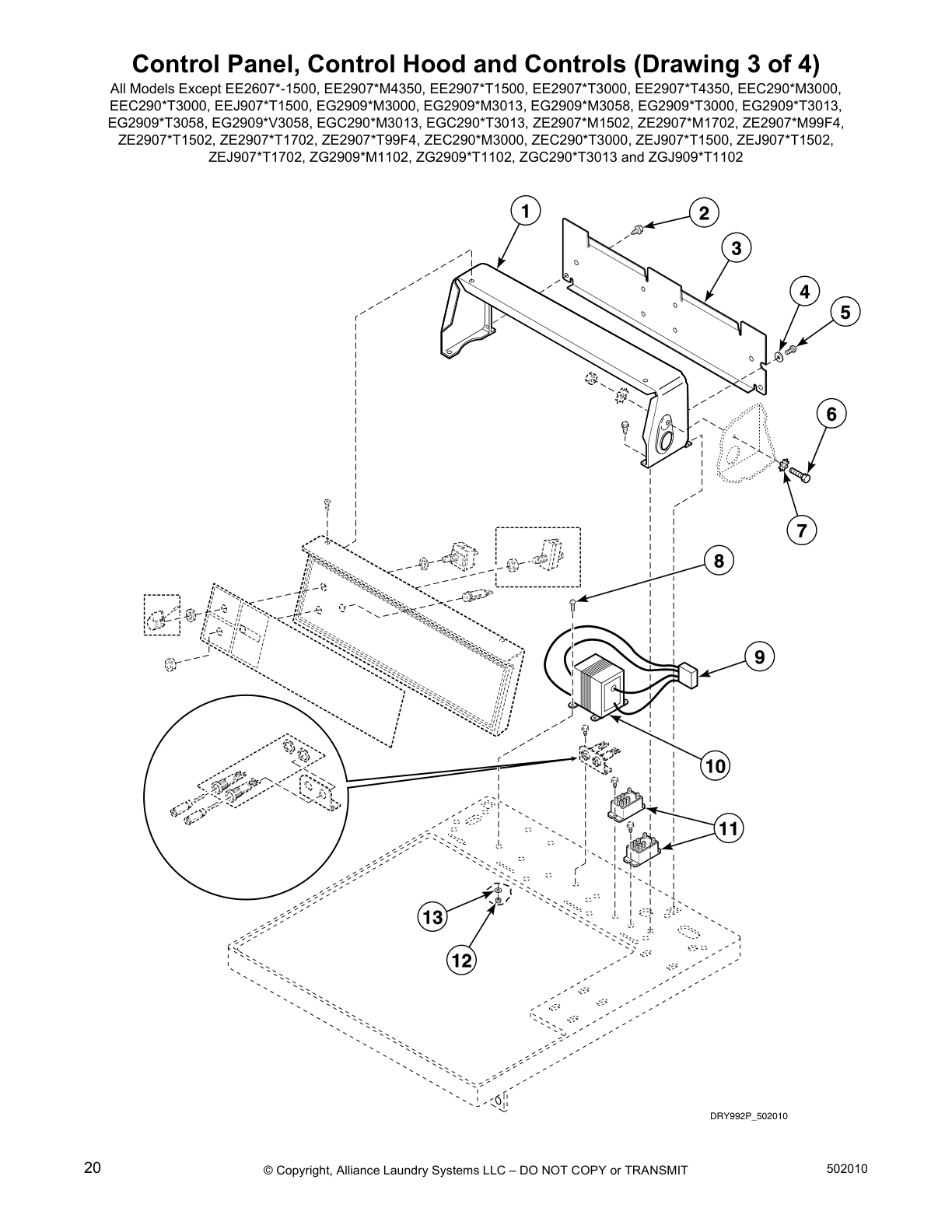 Control Panel, Control Hood and Controls (Drawing 3 of 4)

All Models Except EE2607*-1500, EE2907*M4350, EE2907*T1500, EE2907*T3000, EE2907*T4350, EEC290*M3000, EEC290*T3000, EEJ907*T1500, EG2909*M3000, EG2909*M3013, EG2909*M3058, EG2909*T3000, EG2909*T3013, EG2909*T3058, EG2909*V3058, EGC290*M3013, EGC290*T3013, ZE2907*M1502, ZE2907*M1702, ZE2907*M99F4, ZE2907*T1502, ZE2907*T1702, ZE2907*T99F4, ZEC290*M3000, ZEC290*T3000, ZEJ907*T1500, ZEJ907*T1502, ZEJ907*T1702, ZG2909*M1102, ZG2909*T1102, ZGC290*T3013 and ZGJ909*T1102

1
2
3
4
5
6
7
8
9
10
11
13
12

DRY992P_502010

20

© Copyright, Alliance Laundry Systems LLC – DO NOT COPY or TRANSMIT

502010