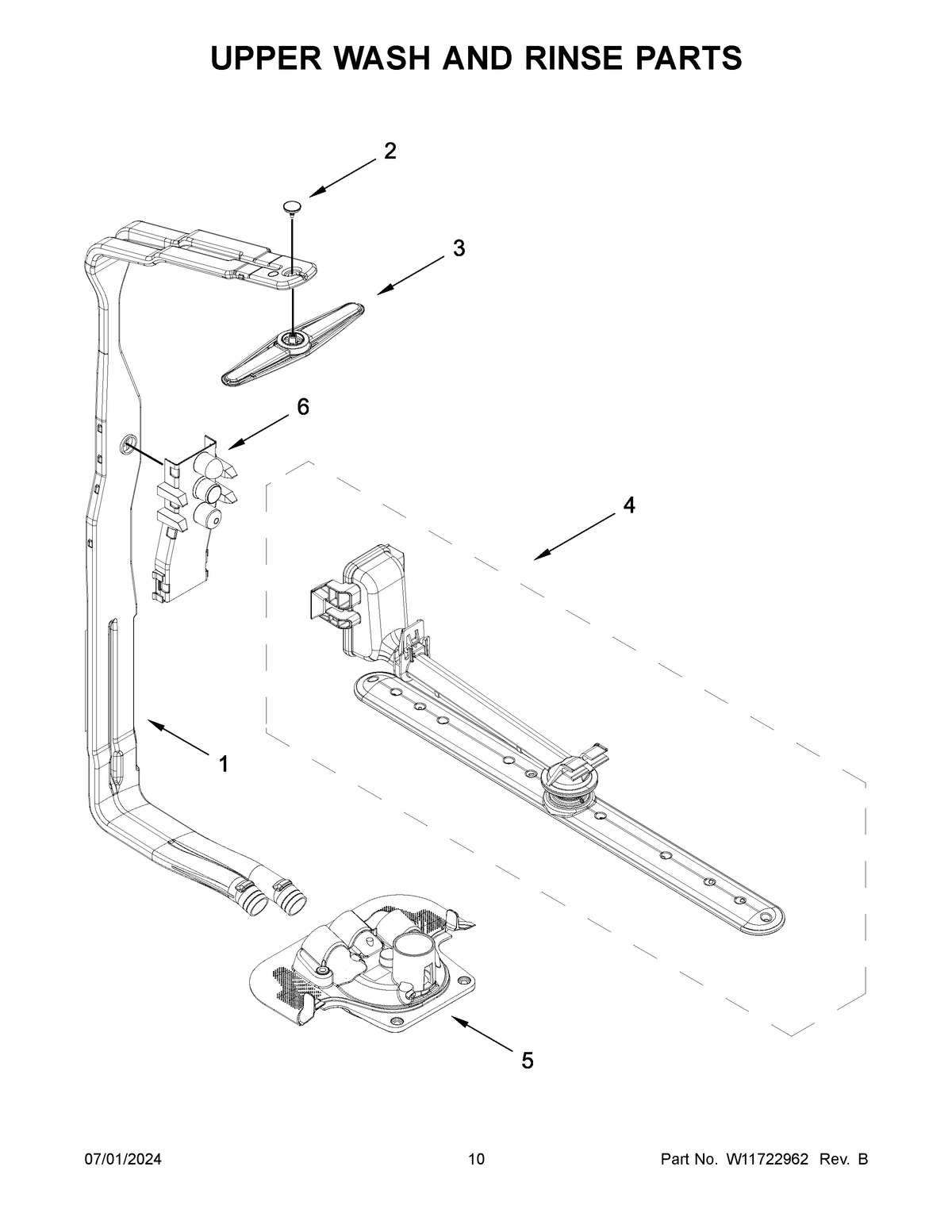 UPPER WASH AND RINSE PARTS

2

3

6

4

1

5

07/01/2024 10 Part No. W11722962 Rev. B