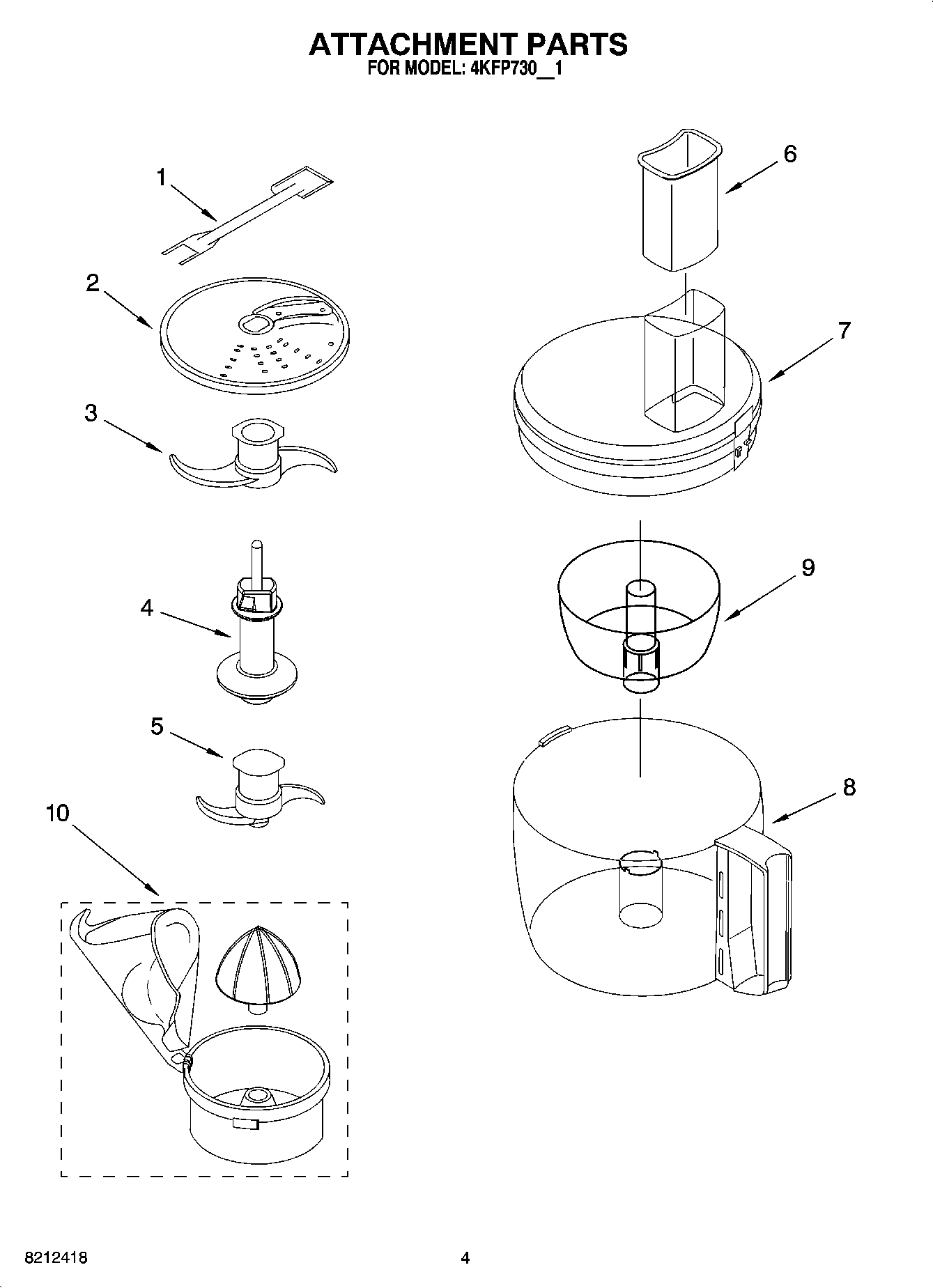 ATTACHMENT PARTS
FOR MODEL: 4KFP730__1

1
2
3
4
5
10
6
7
9
8

8212418

4