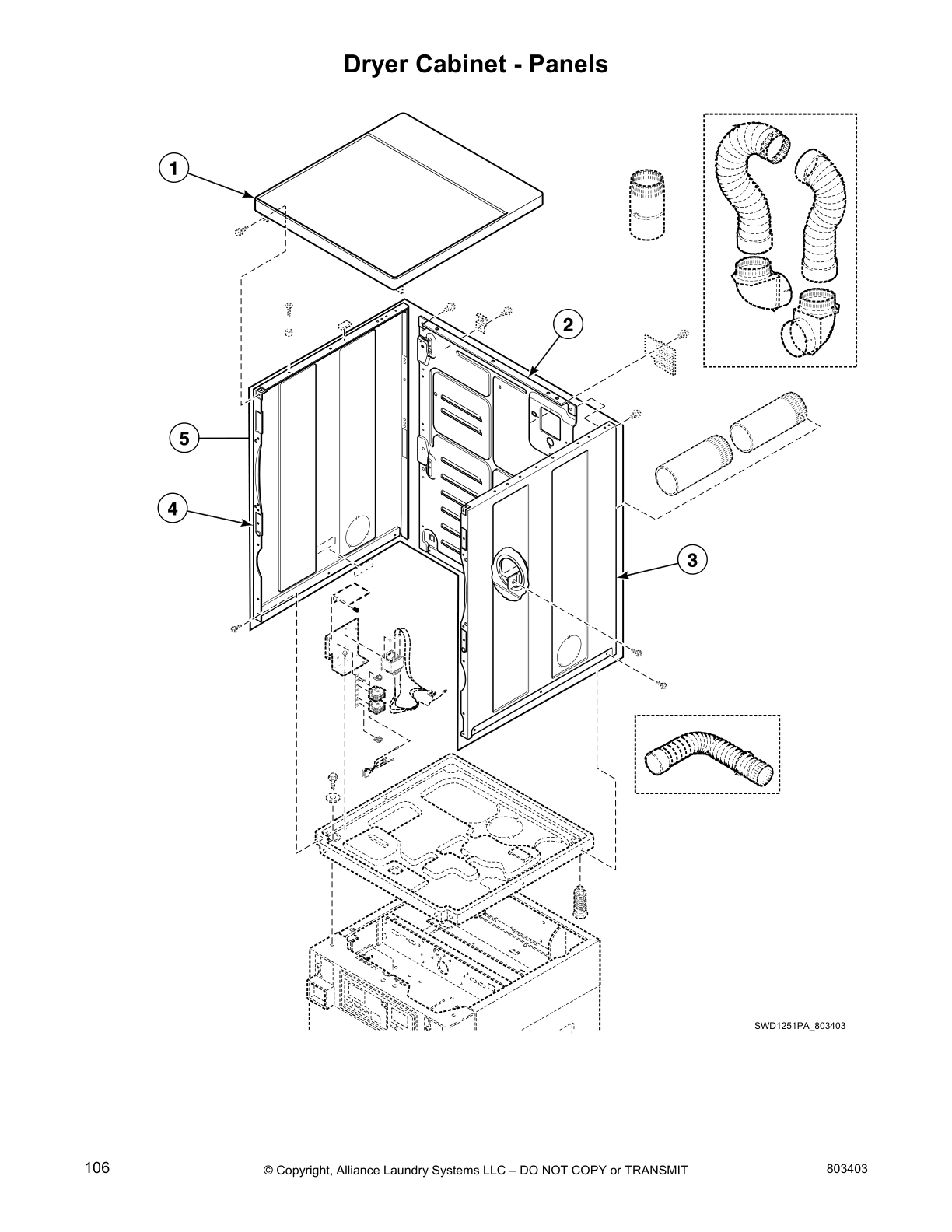 Dryer Cabinet - Panels

1

2

5

4

3

SWD1251PA_803403

106

© Copyright, Alliance Laundry Systems LLC – DO NOT COPY or TRANSMIT

803403