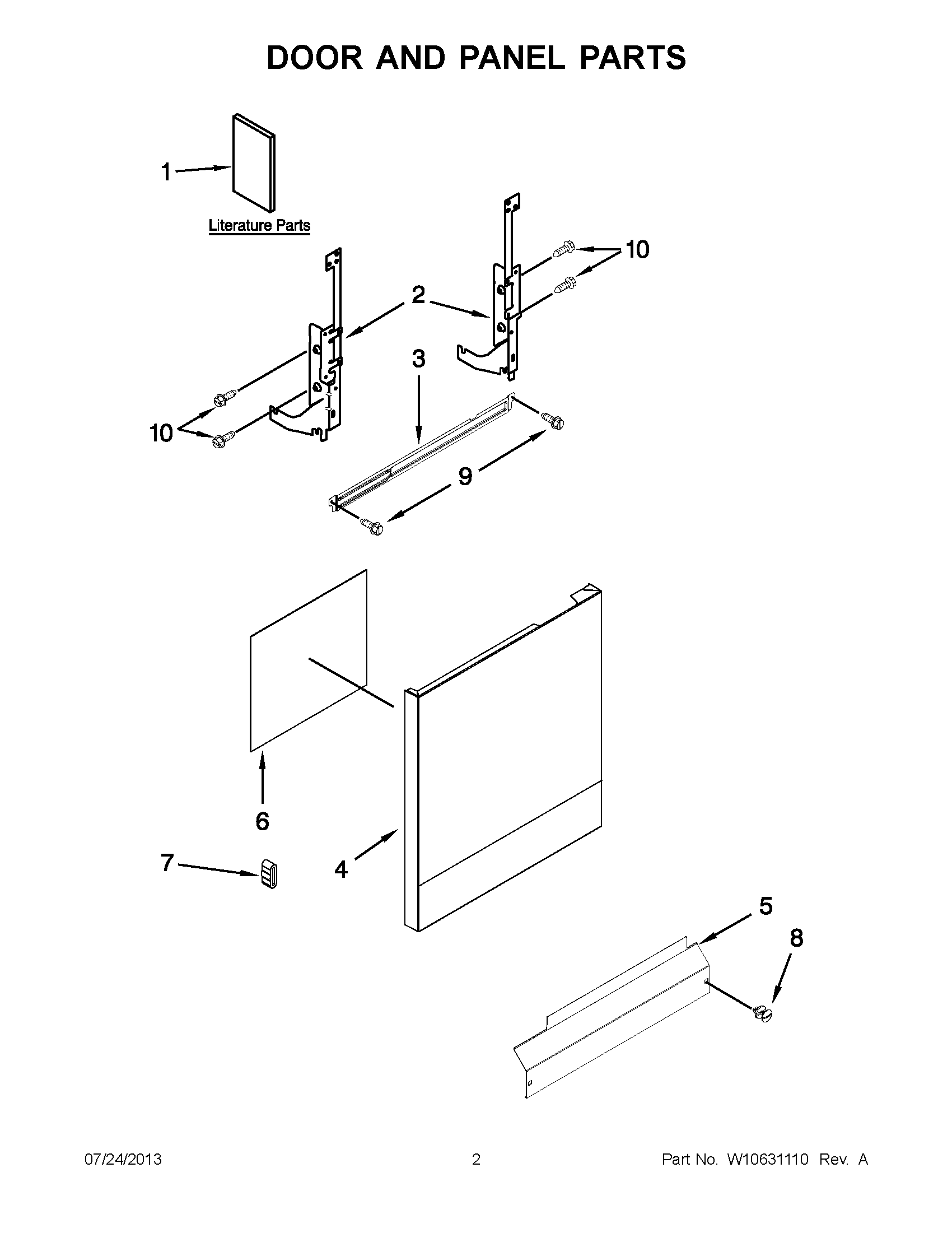 DOOR AND PANEL PARTS

1

Literature Parts

10

2

3

10

9

6

7

4

5

8

07/24/2013 2 Part No. W10631110 Rev. A