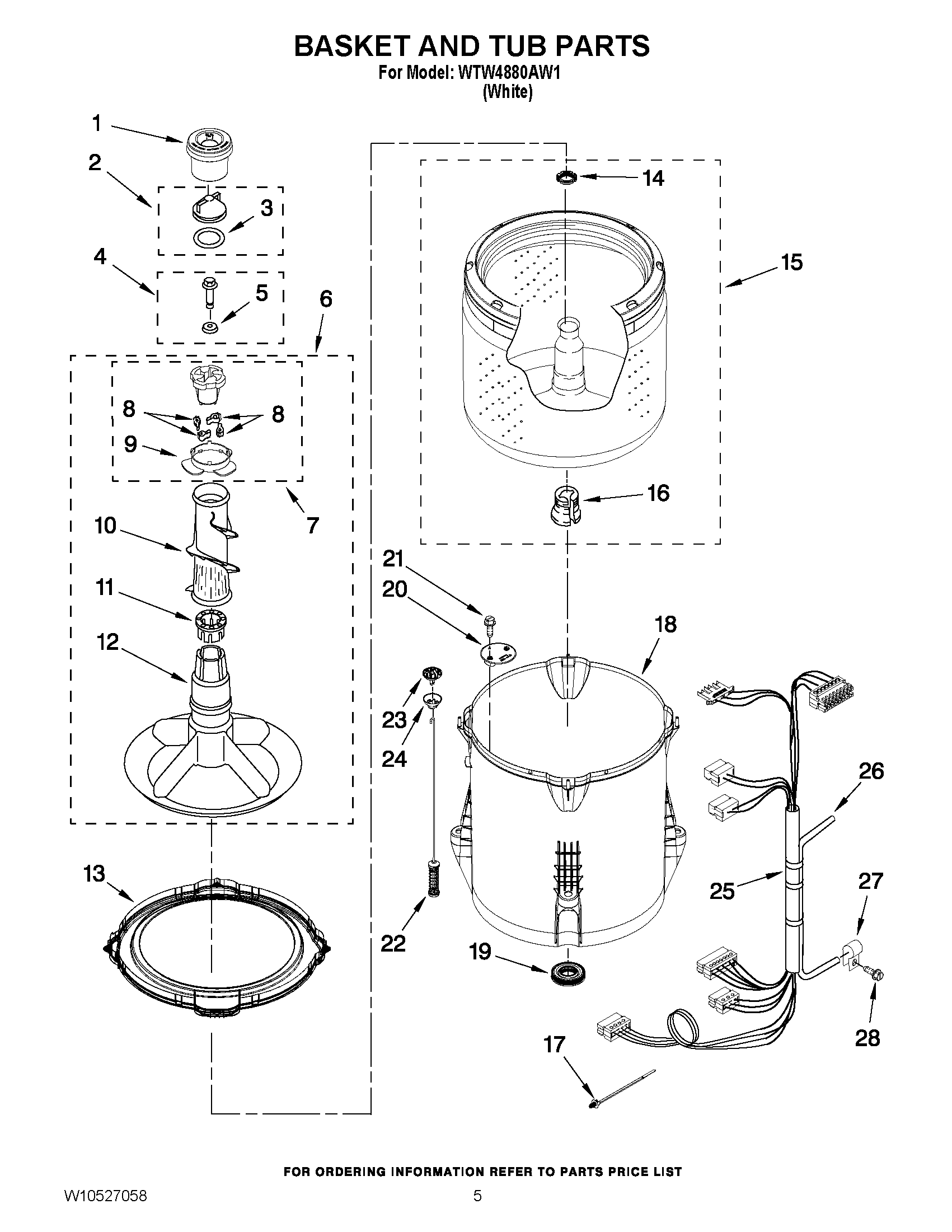 BASKET AND TUB PARTS
For Model: WTW4880AW1
(White)

1
2
3
4
5
6
8
8
9
7
10
11
12
13
14
15
16
21
20
18
23
24
22
19
26
25
27
28
17

FOR ORDERING INFORMATION REFER TO PARTS PRICE LIST

W10527058

5