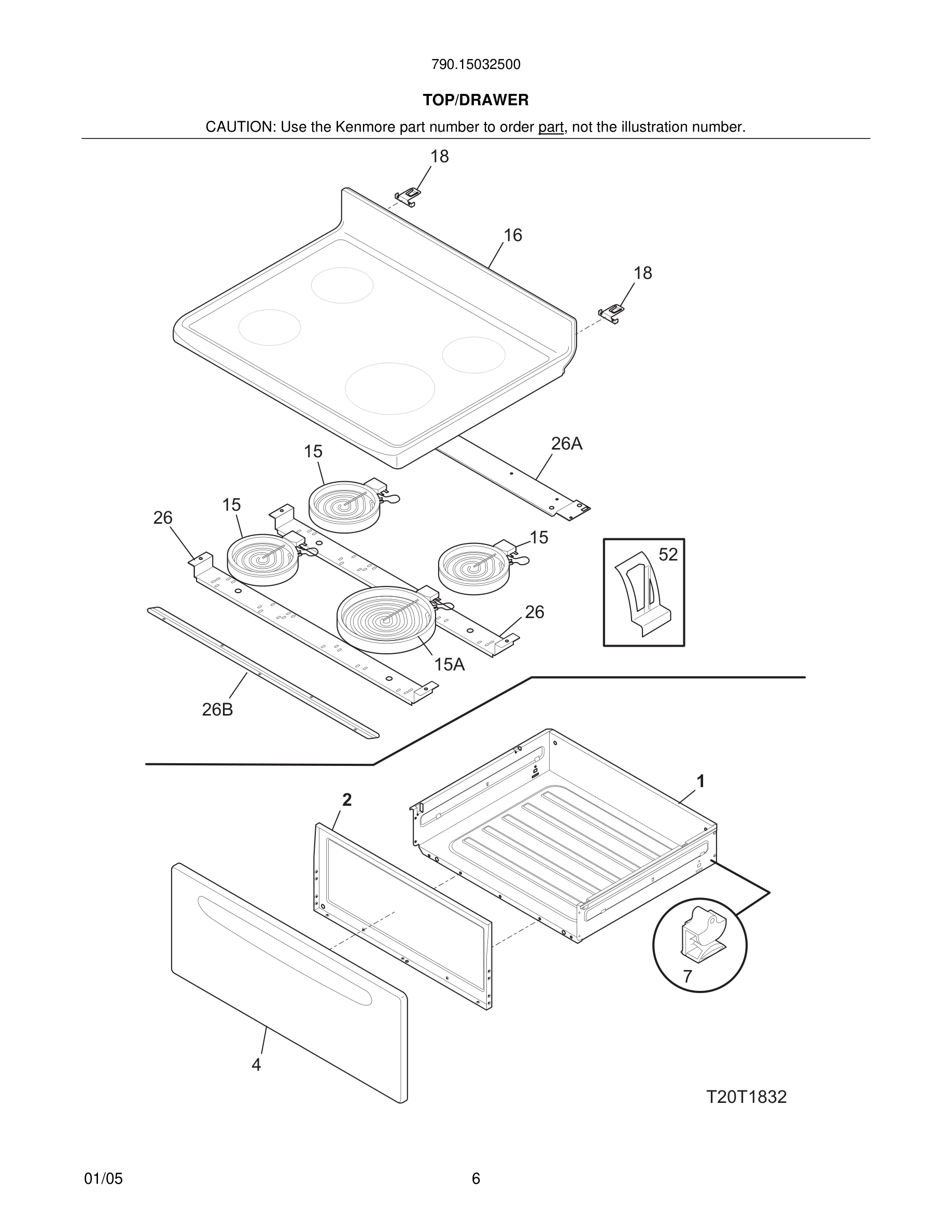 790.15032500

TOP/DRAWER

CAUTION: Use the Kenmore part number to order part, not the illustration number.

18

16

18

26A

15

15

26

15

52

26

15A

26B

1

2

7

4

T20T1832

01/05

6