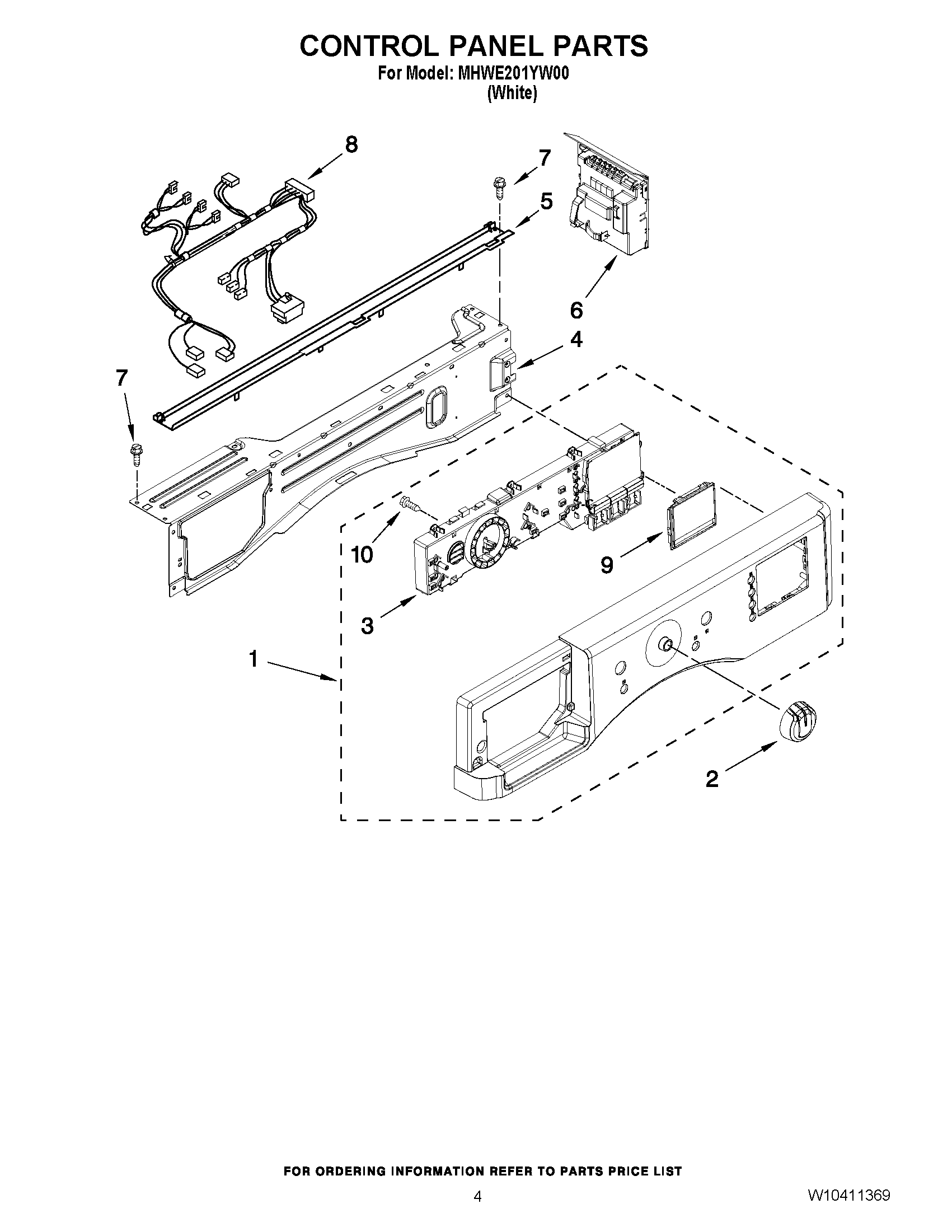 CONTROL PANEL PARTS
For Model: MHWE201YW00
(White)

8
7
5
6
4
7
10
9
3
1
2

FOR ORDERING INFORMATION REFER TO PARTS PRICE LIST

4

W10411369