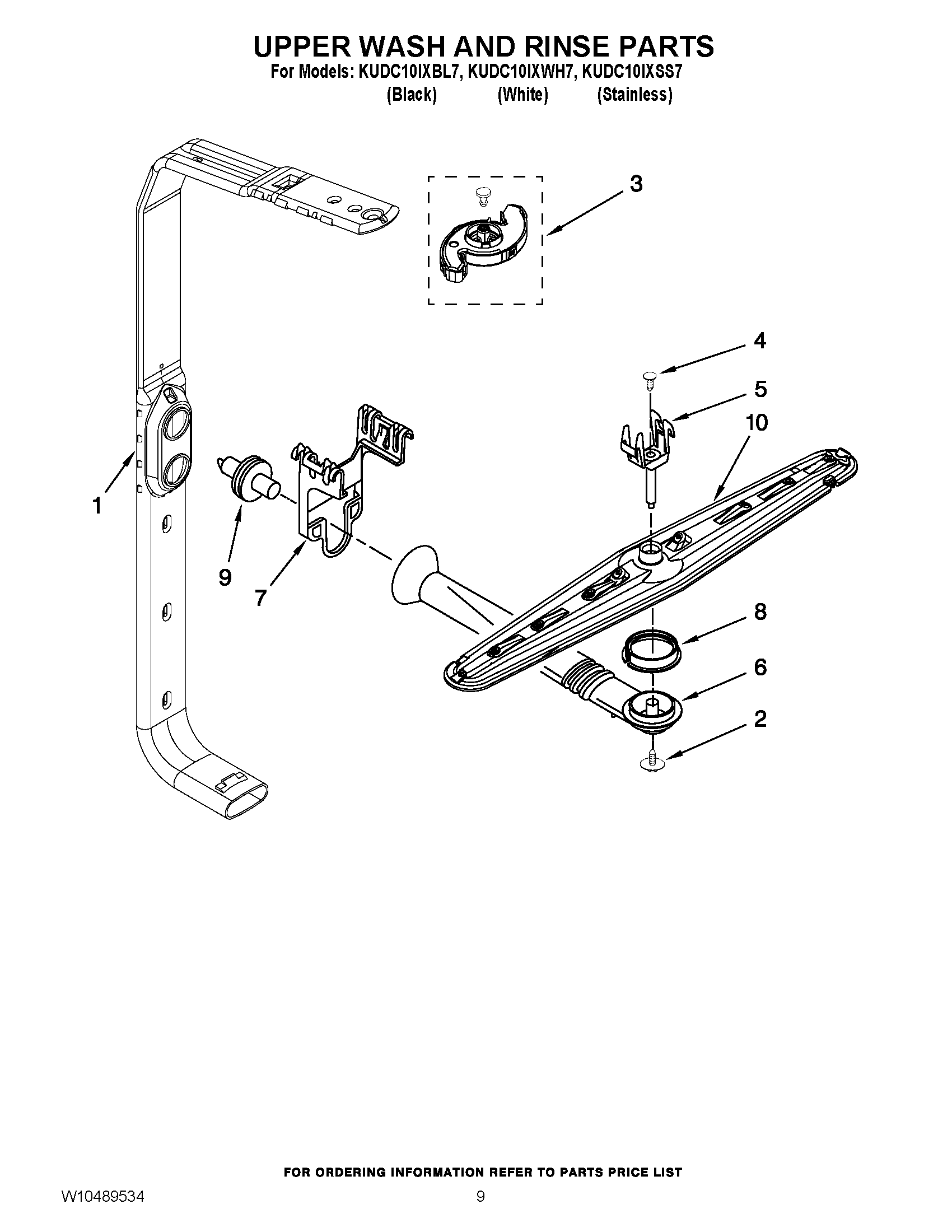 UPPER WASH AND RINSE PARTS

For Models: KUDC10IXBL7, KUDC10IXWH7, KUDC10IXSS7
(Black) (White) (Stainless)

3

4

5

10

1

9

7

8

6

2

FOR ORDERING INFORMATION REFER TO PARTS PRICE LIST

W10489534

9