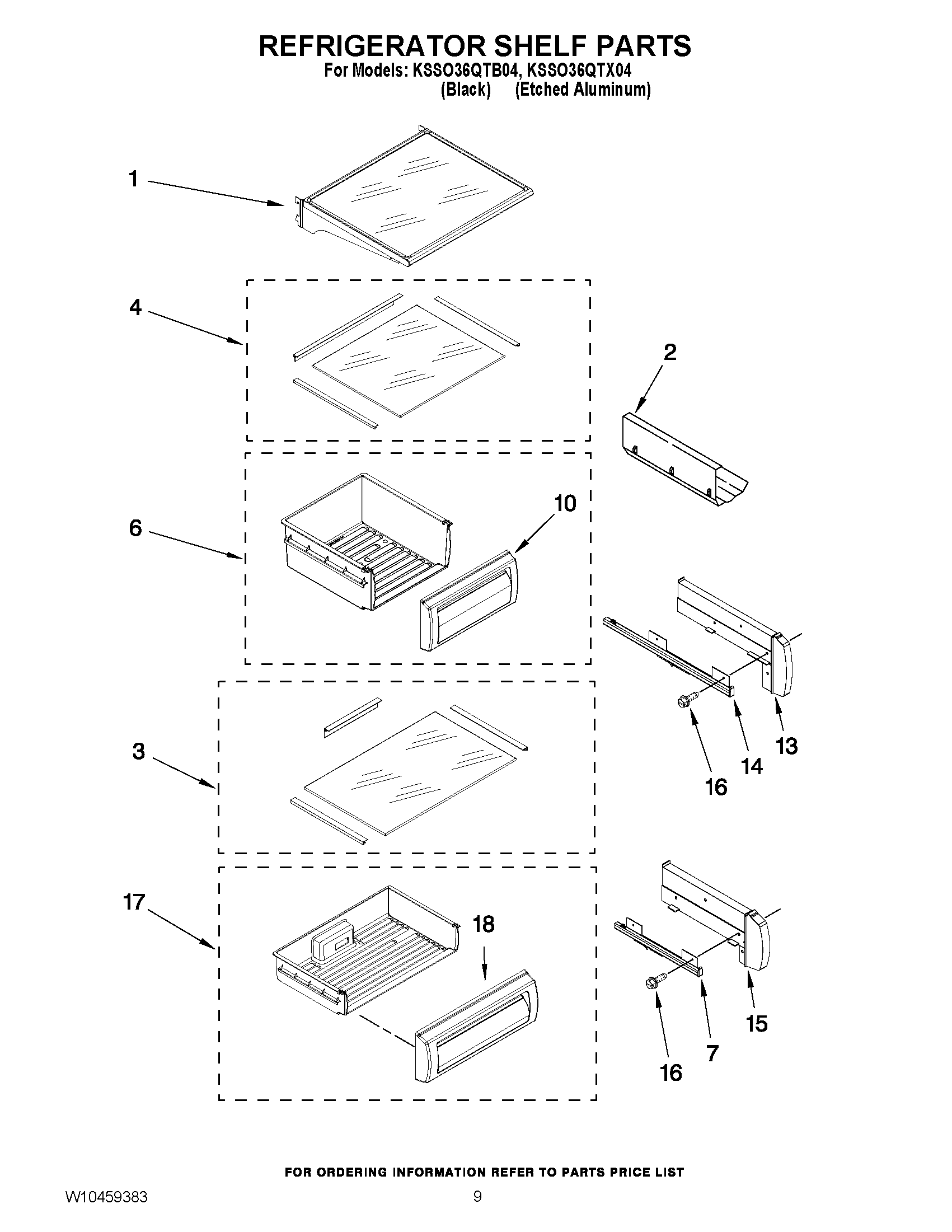 REFRIGERATOR SHELF PARTS
For Models: KSSO36QTB04, KSSO36QTX04
(Black) (Etched Aluminum)

1
4
2
6
10
3
16
14
13
17
18
16
7
15

FOR ORDERING INFORMATION REFER TO PARTS PRICE LIST

W10459383
9